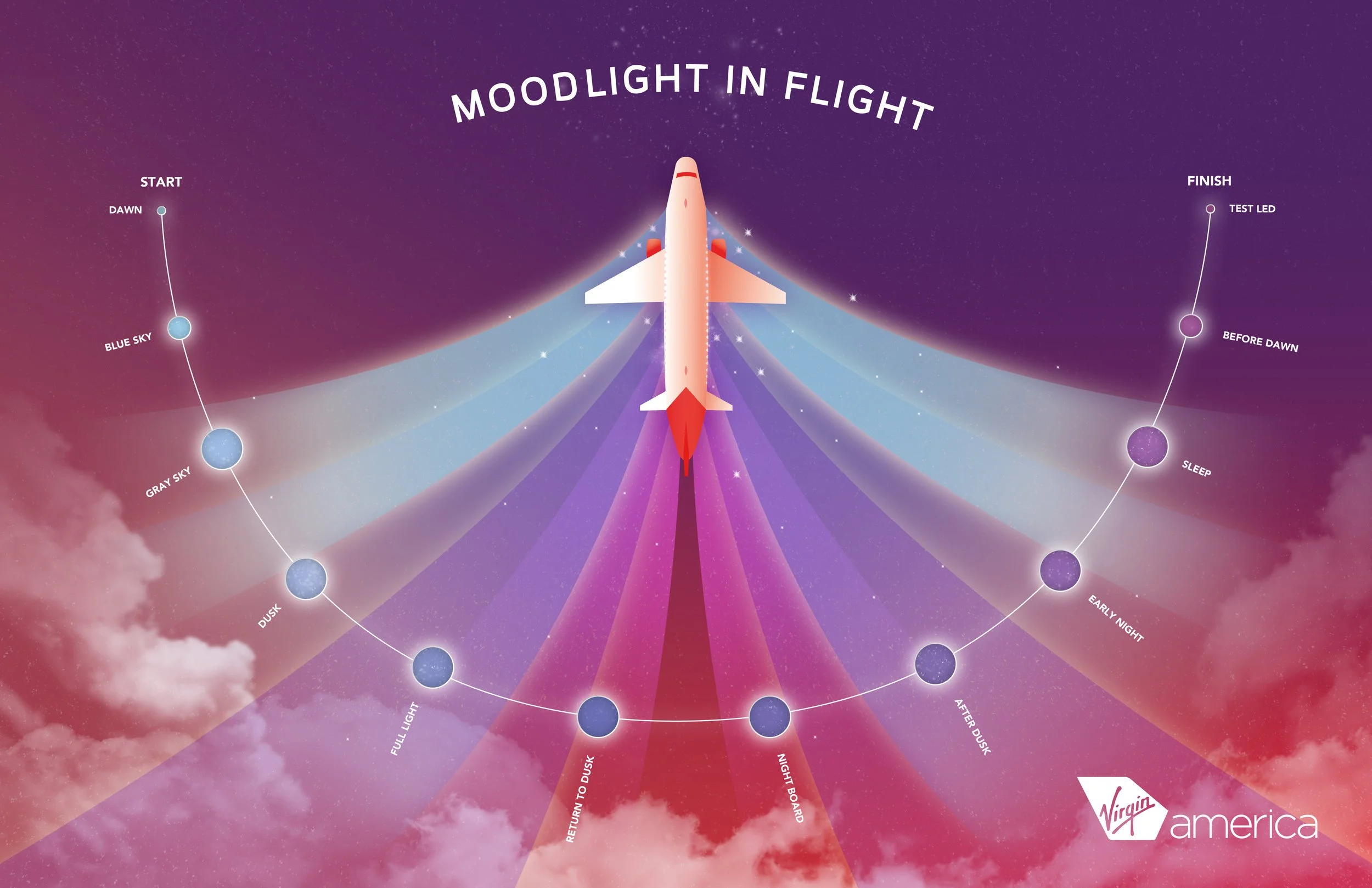 MOODLIGHT IN FLIGHT

START

DAWN

BLUE SKY

GRAY SKY

DUSK

FULL LIGHT

RETURN TO DUSK

NIGHT BOARD

AFTER DUSK

EARLY NIGHT

SLEEP

BEFORE DAWN

TEST LED

FINISH

Virgin america