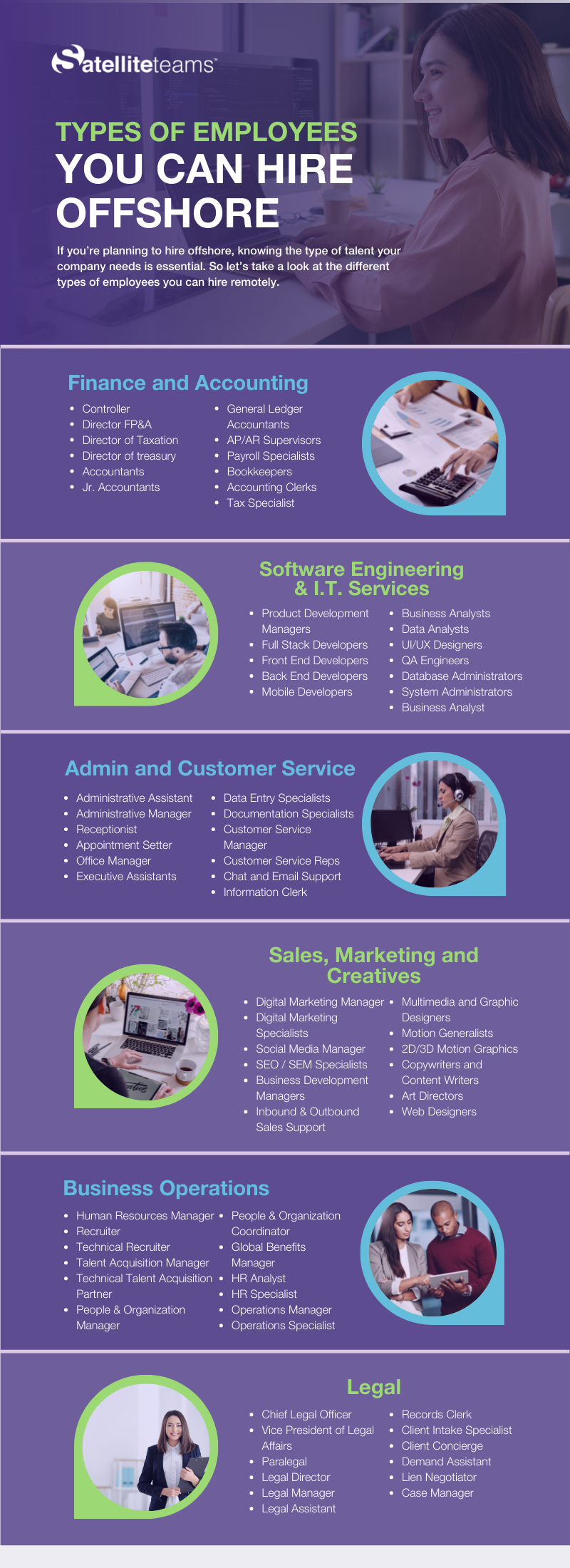 Satelliteteams™

TYPES OF EMPLOYEES YOU CAN HIRE OFFSHORE

If you're planning to hire offshore, knowing the type of talent your company needs is essential. So let's take a look at the different types of employees you can hire remotely.

Finance and Accounting

- Controller
- Director FP&A
- Director of Taxation
- Director of treasury
- Accountants
- Jr. Accountants

- General Ledger Accountants
- AP/AR Supervisors
- Payroll Specialists
- Bookkeepers
- Accounting Clerks
- Tax Specialist

Software Engineering & I.T. Services

- Product Development Managers
- Full Stack Developers
- Front End Developers
- Back End Developers
- Mobile Developers

- Business Analysts
- Data Analysts
- UI/UX Designers
- QA Engineers
- Database Administrators
- System Administrators
- Business Analyst

Admin and Customer Service

- Administrative Assistant
- Administrative Manager
- Receptionist
- Appointment Setter
- Office Manager
- Executive Assistants

- Data Entry Specialists
- Documentation Specialists
- Customer Service Manager
- Customer Service Reps
- Chat and Email Support
- Information Clerk

Sales, Marketing and Creatives

- Digital Marketing Manager
- Digital Marketing Specialists
- Social Media Manager
- SEO / SEM Specialists
- Business Development Managers
- Inbound & Outbound Sales Support

- Multimedia and Graphic Designers
- Motion Generalists
- 2D/3D Motion Graphics
- Copywriters and Content Writers
- Art Directors
- Web Designers

Business Operations

- Human Resources Manager
- Recruiter
- Technical Recruiter
- Talent Acquisition Manager
- Technical Talent Acquisition Partner
- People & Organization Manager

- People & Organization Coordinator
- Global Benefits Manager
- HR Analyst
- HR Specialist
- Operations Manager
- Operations Specialist

Legal

- Chief Legal Officer
- Vice President of Legal Affairs
- Paralegal
- Legal Director
- Legal Manager
- Legal Assistant

- Records Clerk
- Client Intake Specialist
- Client Concierge
- Demand Assistant
- Lien Negotiator
- Case Manager