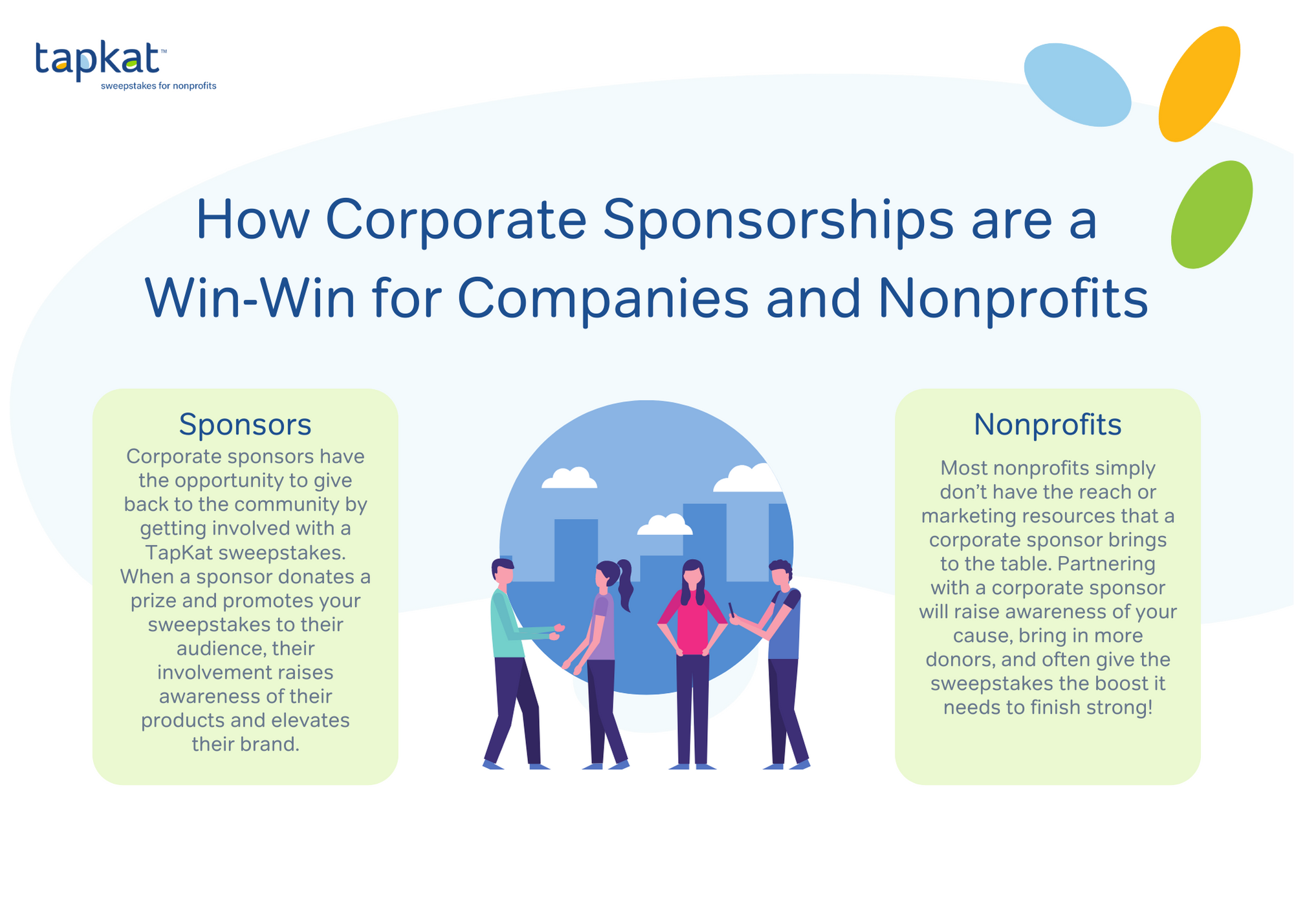 tapkat™
sweepstakes for nonprofits

How Corporate Sponsorships are a Win-Win for Companies and Nonprofits

Sponsors
Corporate sponsors have the opportunity to give back to the community by getting involved with a TapKat sweepstakes. When a sponsor donates a prize and promotes your sweepstakes to their audience, their involvement raises awareness of their products and elevates their brand.

Nonprofits
Most nonprofits simply don't have the reach or marketing resources that a corporate sponsor brings to the table. Partnering with a corporate sponsor will raise awareness of your cause, bring in more donors, and often give the sweepstakes the boost it needs to finish strong!