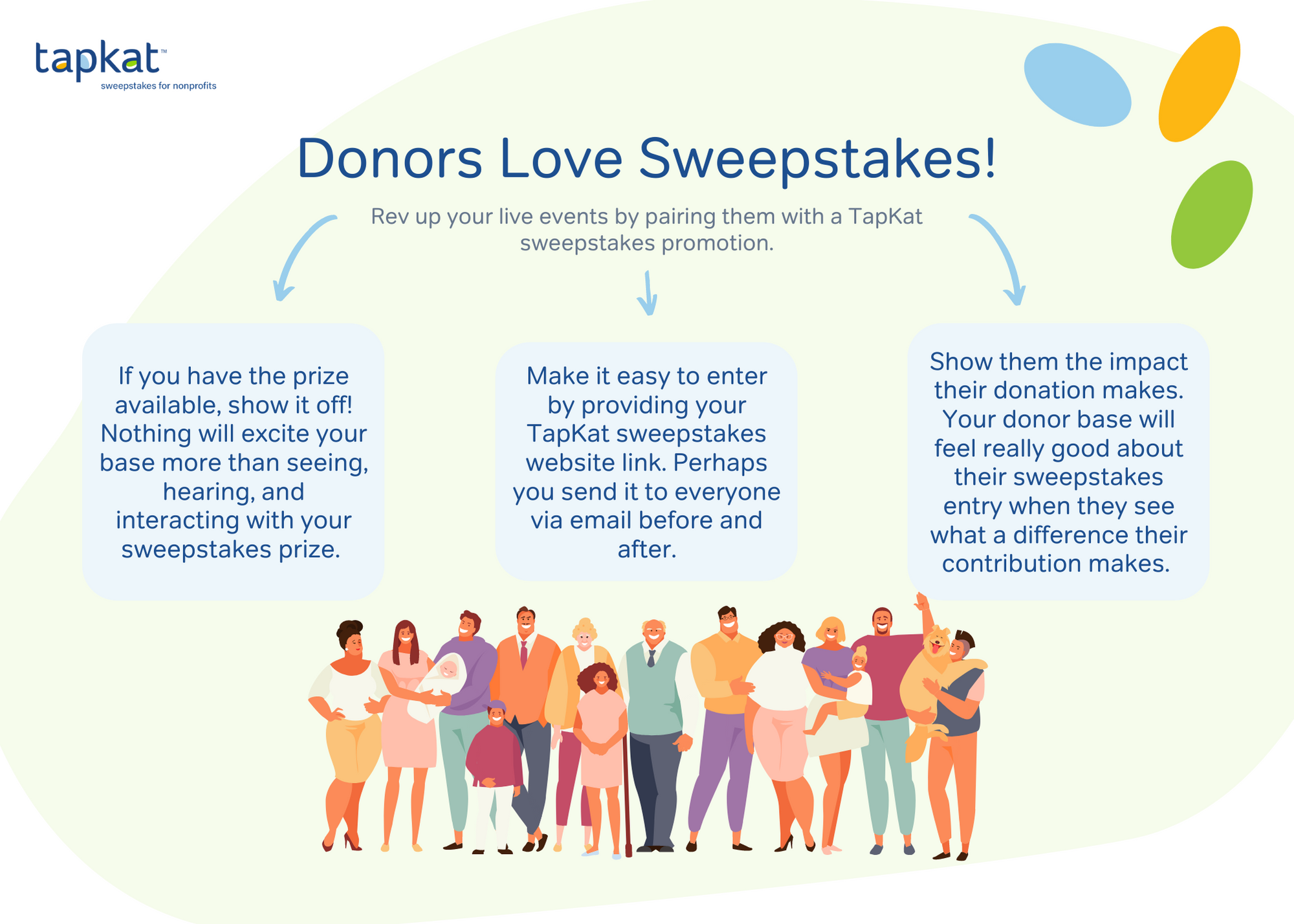 tapkat™
sweepstakes for nonprofits

Donors Love Sweepstakes!

Rev up your live events by pairing them with a TapKat sweepstakes promotion.

If you have the prize available, show it off! Nothing will excite your base more than seeing, hearing, and interacting with your sweepstakes prize.

Make it easy to enter by providing your TapKat sweepstakes website link. Perhaps you send it to everyone via email before and after.

Show them the impact their donation makes. Your donor base will feel really good about their sweepstakes entry when they see what a difference their contribution makes.