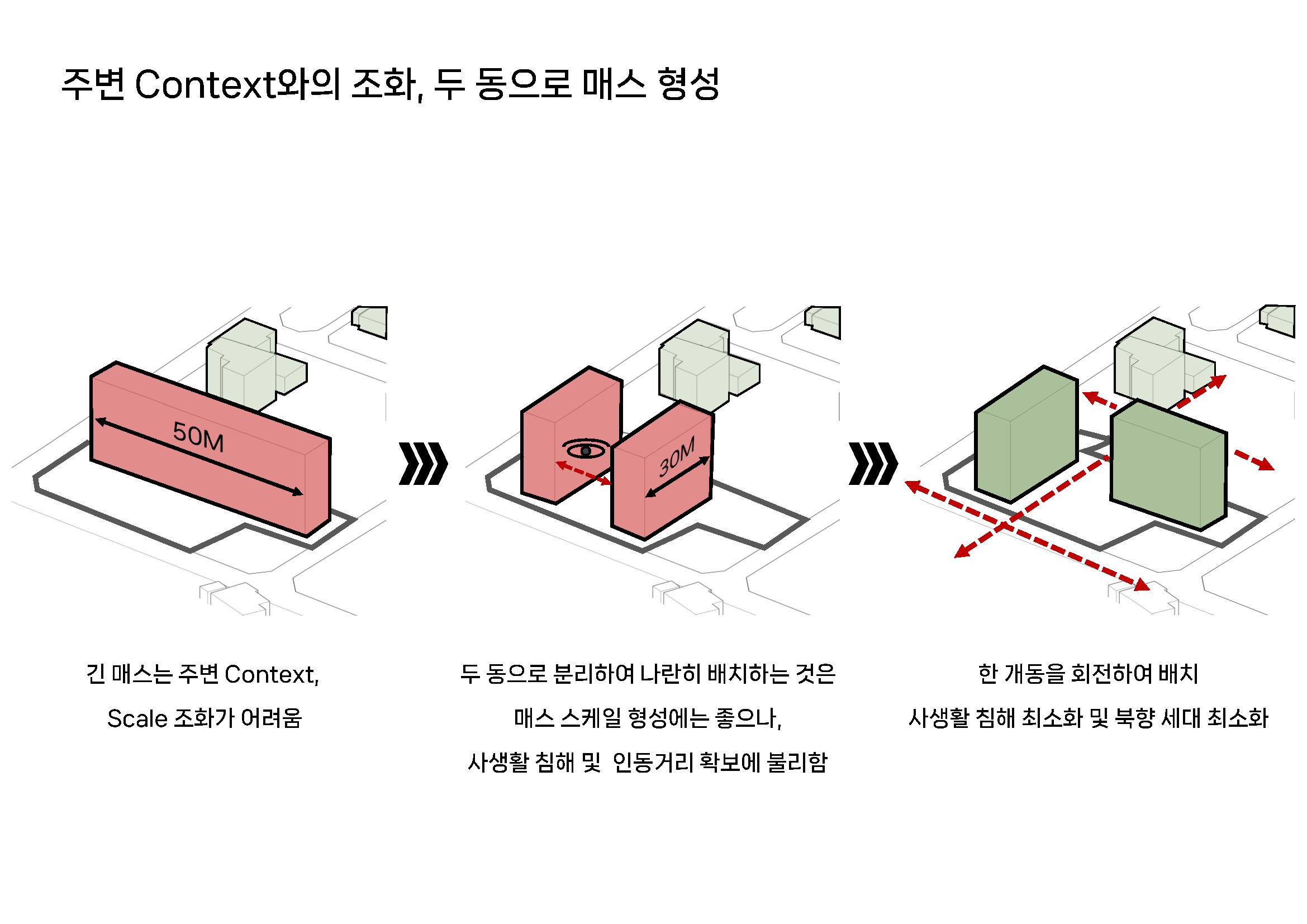 주변 Context와의 조화, 두 동으로 매스 형성

50M

30M

긴 매스는 주변 Context,

Scale 조화가 어려움

두 동으로 분리하여 나란히 배치하는 것은

매스 스케일 형성에는 좋으나,

사생활 침해 및 인동거리 확보에 불리함

한 개동을 회전하여 배치

사생활 침해 최소화 및 북향 세대 최소화