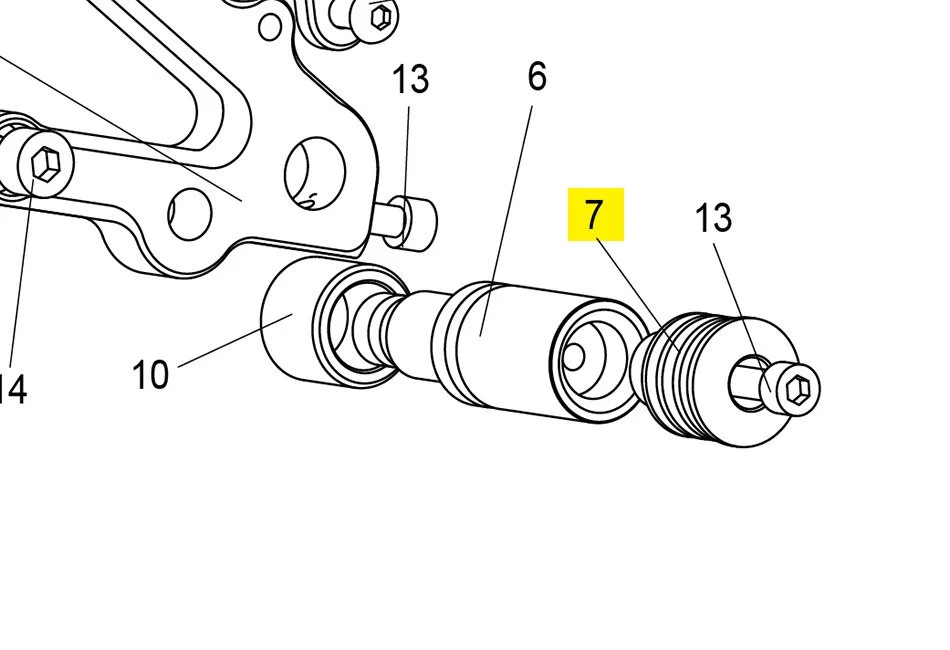 13
6
7
13
10
14