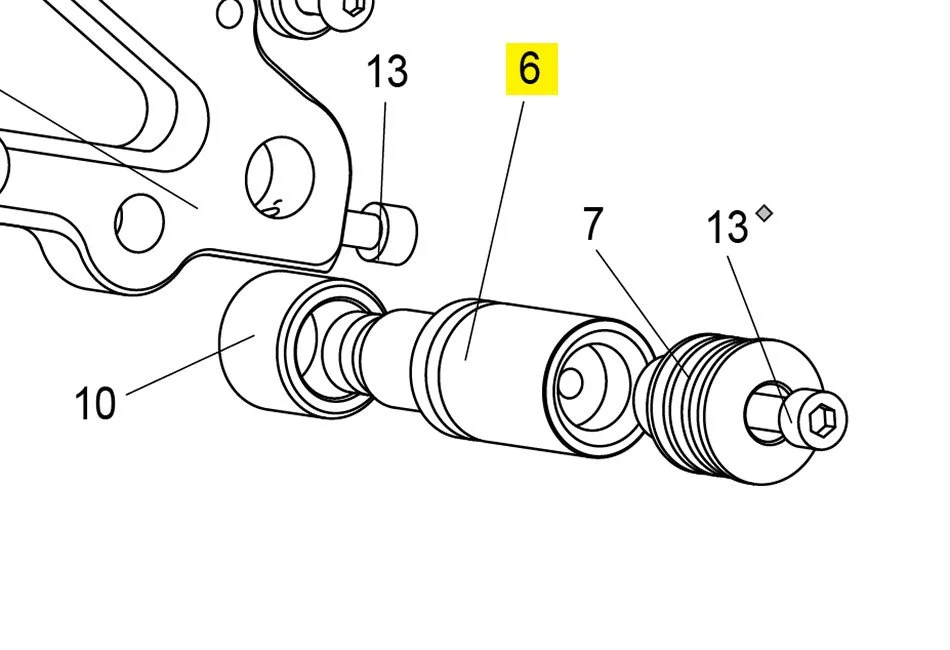 13
6
7
13
10