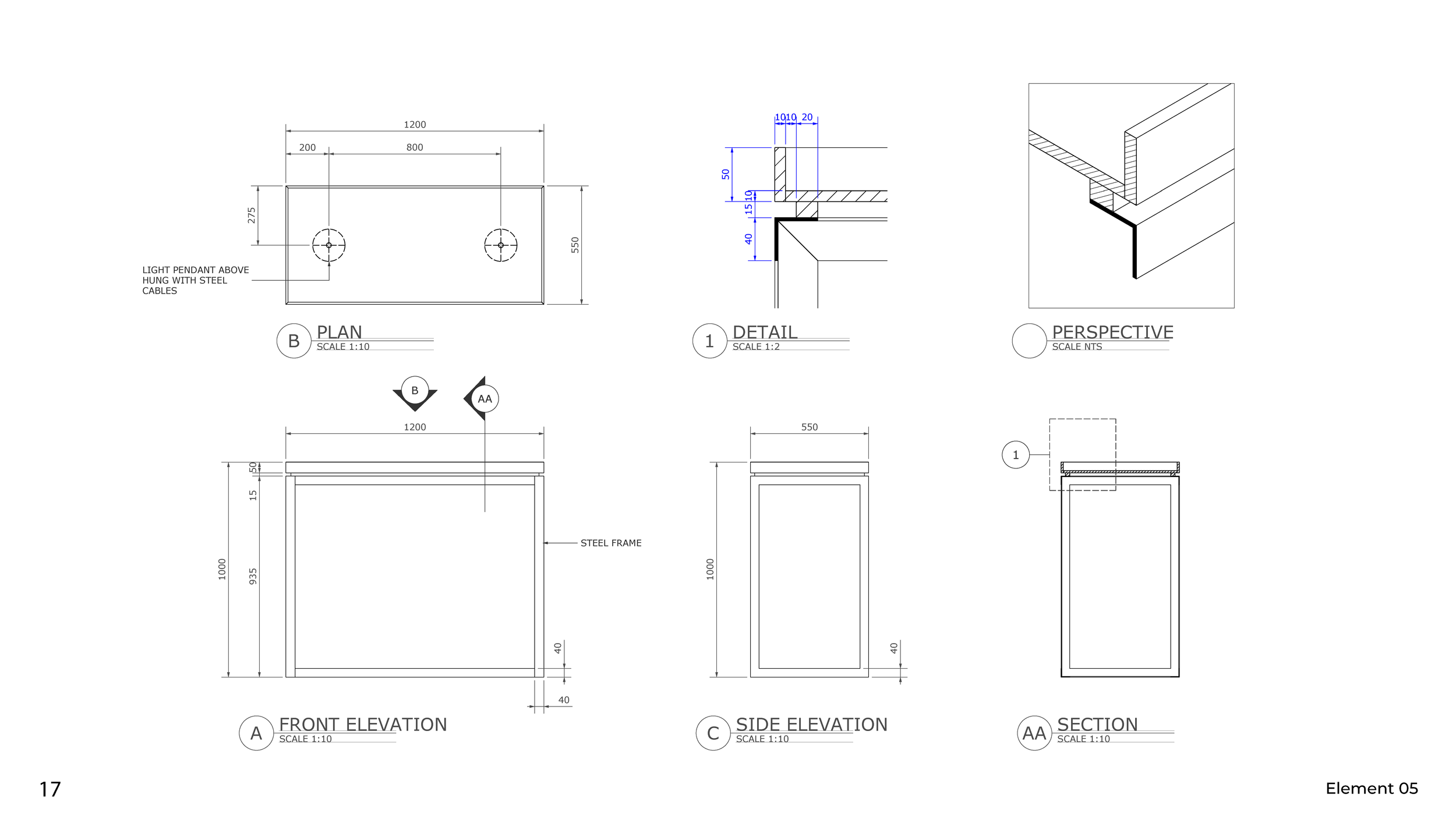 1200

200

800

275

550

LIGHT PENDANT ABOVE HUNG WITH STEEL CABLES

B PLAN
SCALE 1:10

10 10 20

50

10

15

40

1 DETAIL
SCALE 1:2

PERSPECTIVE
SCALE NTS

B

AA

1200

50

15

1000

935

STEEL FRAME

40

40

A FRONT ELEVATION
SCALE 1:10

550

1000

40

C SIDE ELEVATION
SCALE 1:10

1

AA SECTION
SCALE 1:10

17

Element 05