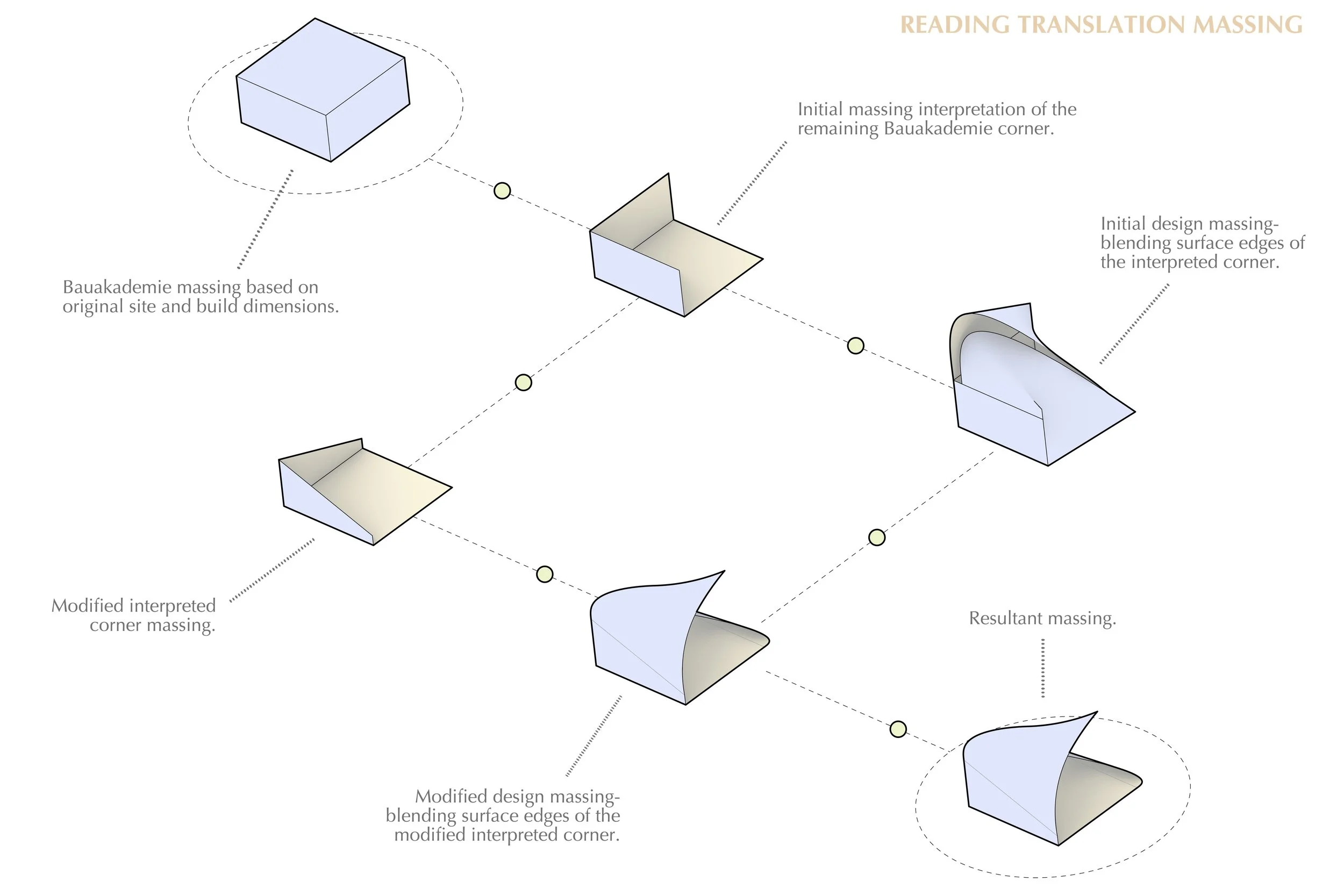 READING TRANSLATION MASSING

Initial massing interpretation of the remaining Bauakademie corner.

Initial design massing-blending surface edges of the interpreted corner.

Bauakademie massing based on original site and build dimensions.

Modified interpreted corner massing.

Resultant massing.

Modified design massing-blending surface edges of the modified interpreted corner.