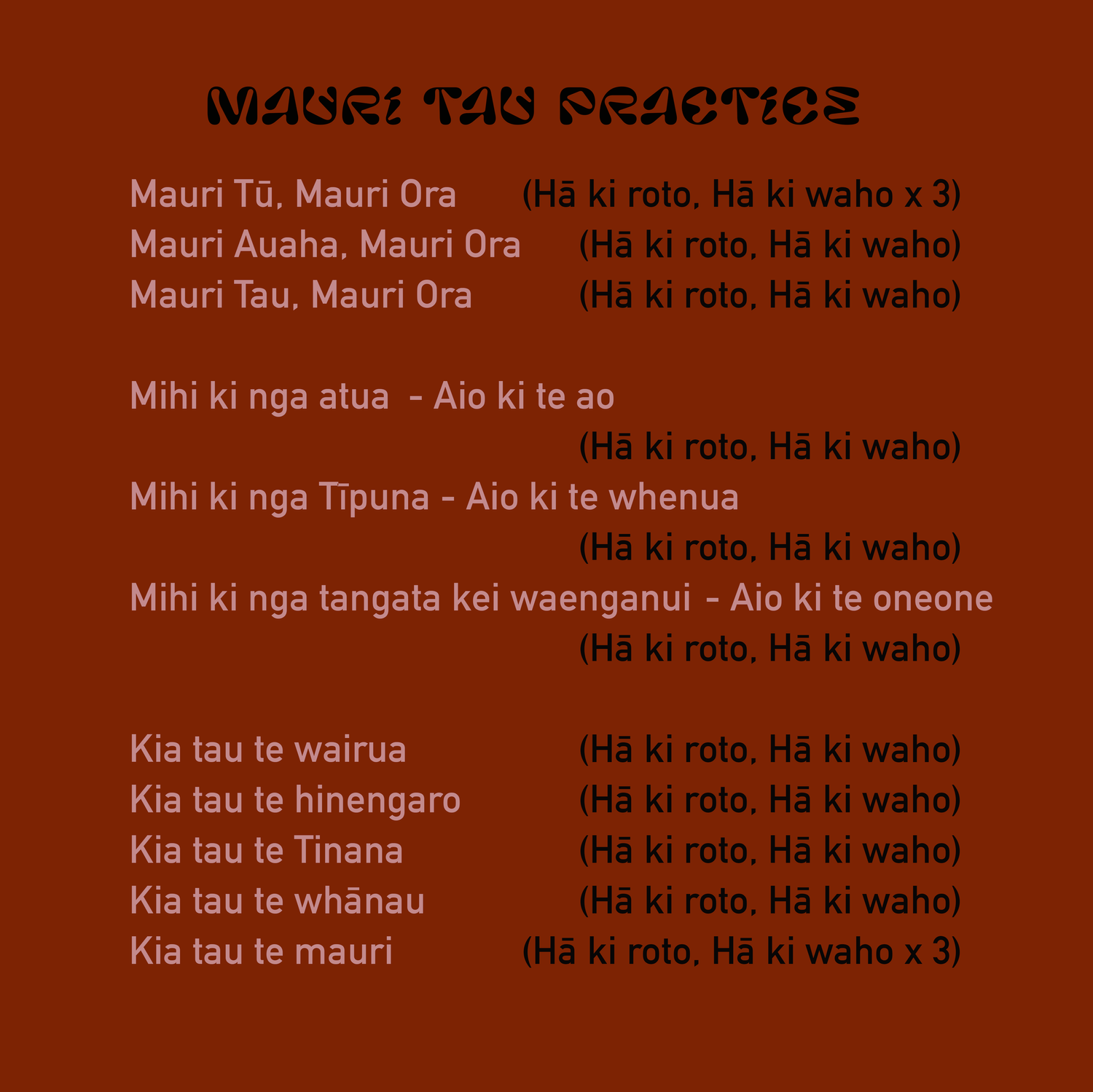 MAURI TAU PRACTICE

Mauri Tū, Mauri Ora (Hā ki roto, Hā ki waho x 3)
Mauri Auaha, Mauri Ora (Hā ki roto, Hā ki waho)
Mauri Tau, Mauri Ora (Hā ki roto, Hā ki waho)

Mihi ki nga atua - Aio ki te ao
(Hā ki roto, Hā ki waho)
Mihi ki nga Tīpuna - Aio ki te whenua
(Hā ki roto, Hā ki waho)
Mihi ki nga tangata kei waenganui - Aio ki te oneone
(Hā ki roto, Hā ki waho)

Kia tau te wairua (Hā ki roto, Hā ki waho)
Kia tau te hinengaro (Hā ki roto, Hā ki waho)
Kia tau te Tinana (Hā ki roto, Hā ki waho)
Kia tau te whānau (Hā ki roto, Hā ki waho)
Kia tau te mauri (Hā ki roto, Hā ki waho x 3)