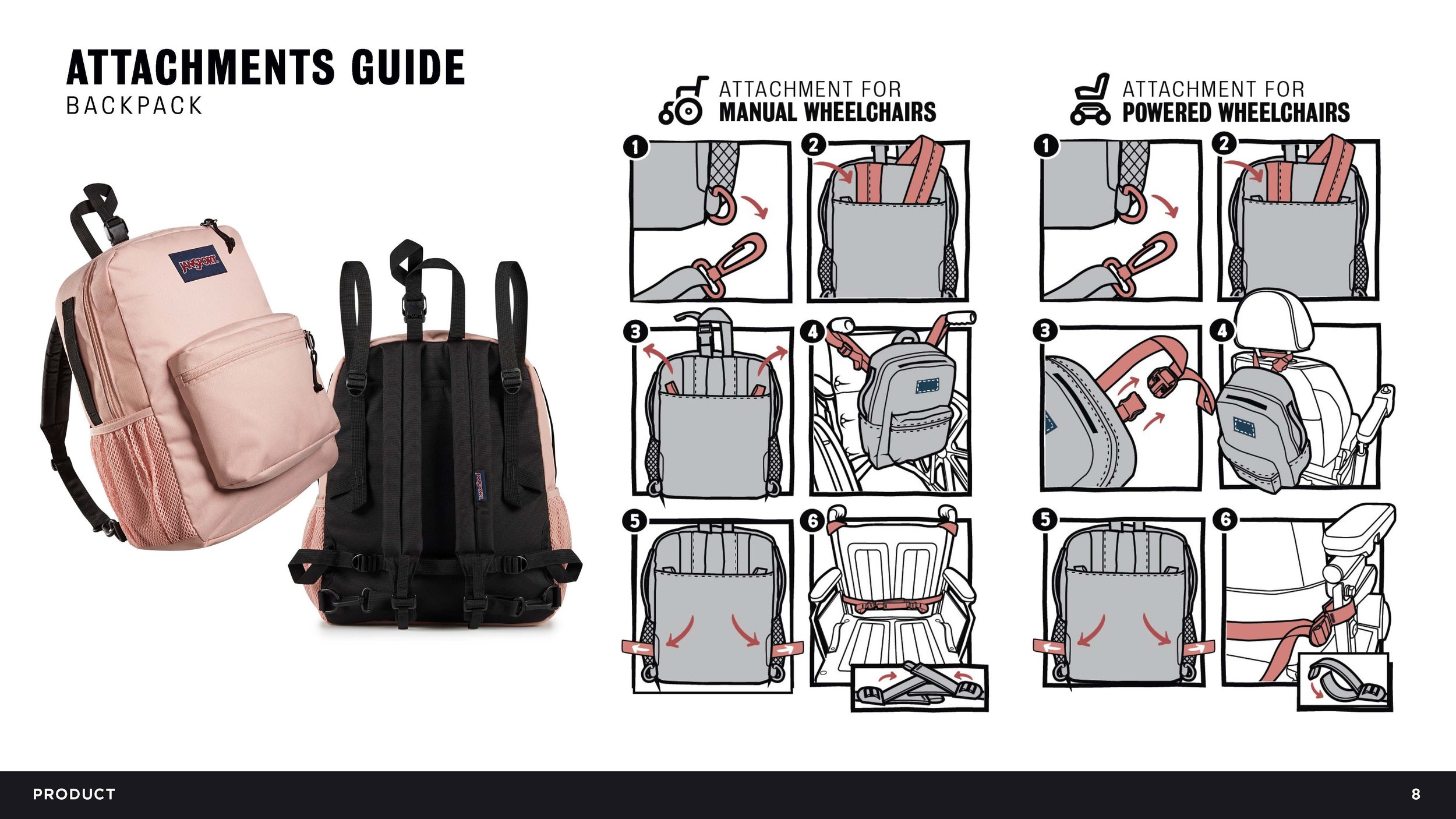 ATTACHMENTS GUIDE
BACKPACK

JANSPORT

JANSPORT

ATTACHMENT FOR
MANUAL WHEELCHAIRS

1 2 3 4 5 6

ATTACHMENT FOR
POWERED WHEELCHAIRS

1 2 3 4 5 6

PRODUCT

8