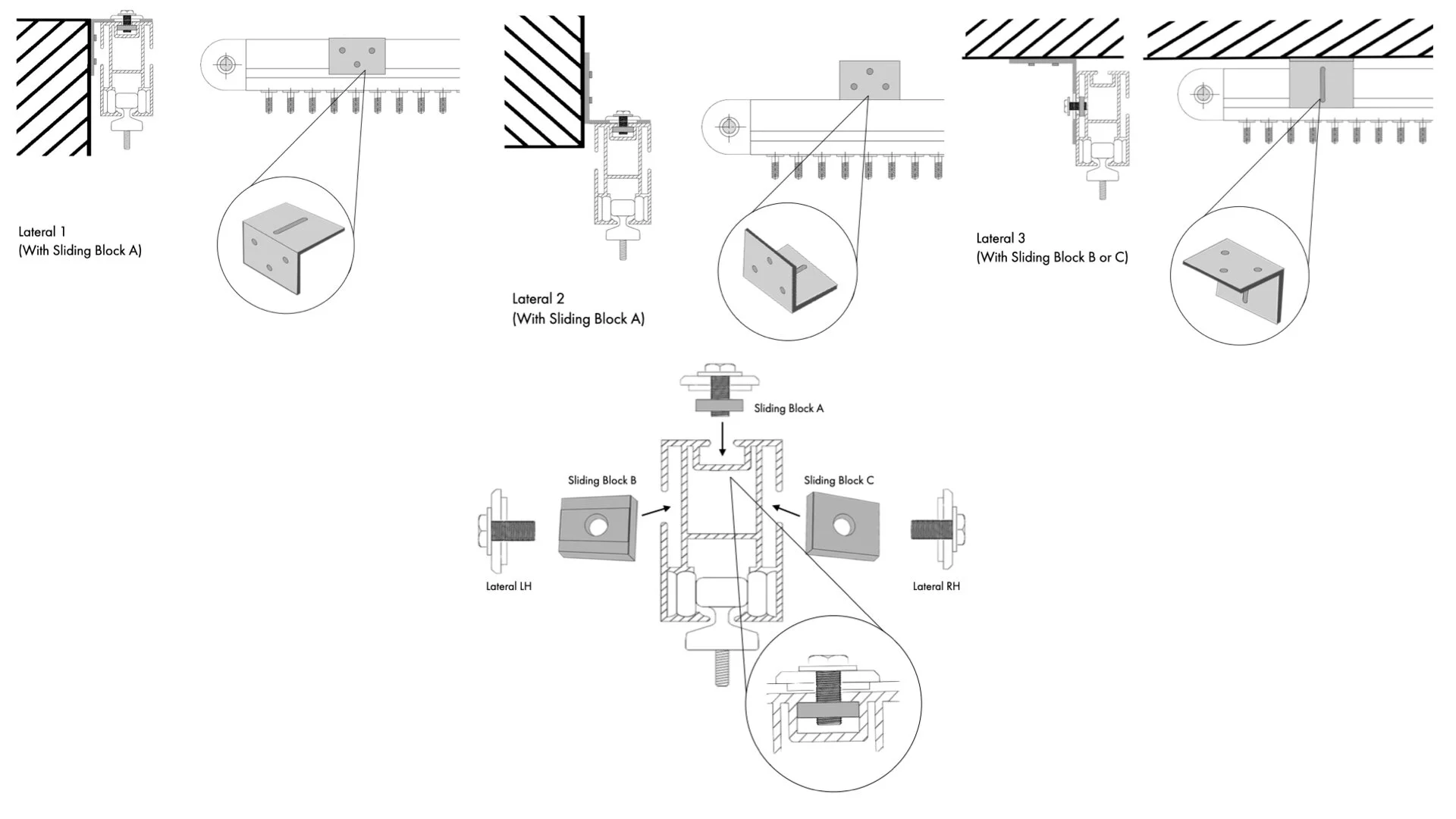 Lateral 1
(With Sliding Block A)

Lateral 2
(With Sliding Block A)

Lateral 3
(With Sliding Block B or C)

Sliding Block A

Sliding Block B

Sliding Block C

Lateral LH

Lateral RH