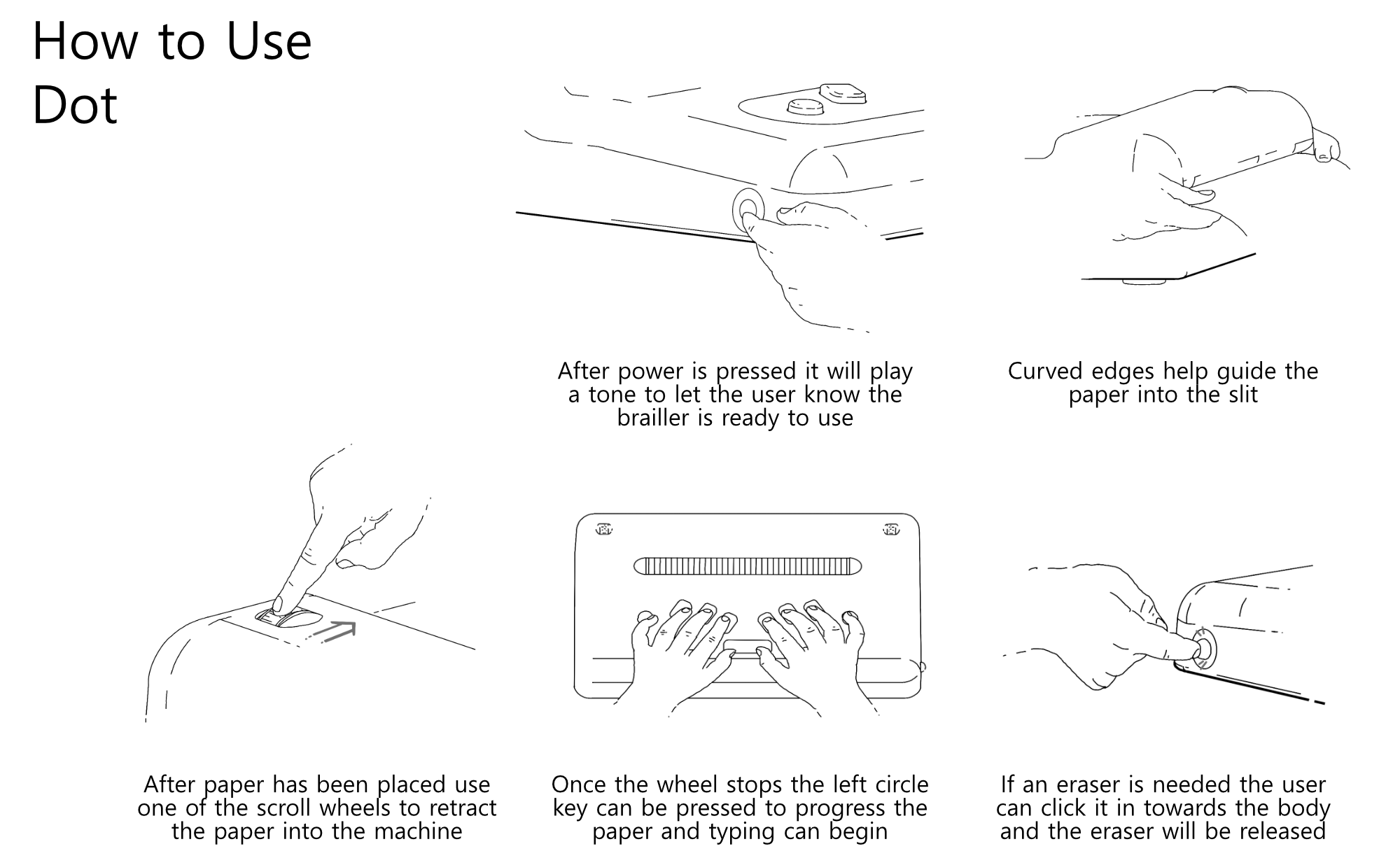 How to Use Dot

After power is pressed it will play a tone to let the user know the brailler is ready to use

Curved edges help guide the paper into the slit

After paper has been placed use one of the scroll wheels to retract the paper into the machine

Once the wheel stops the left circle key can be pressed to progress the paper and typing can begin

If an eraser is needed the user can click it in towards the body and the eraser will be released