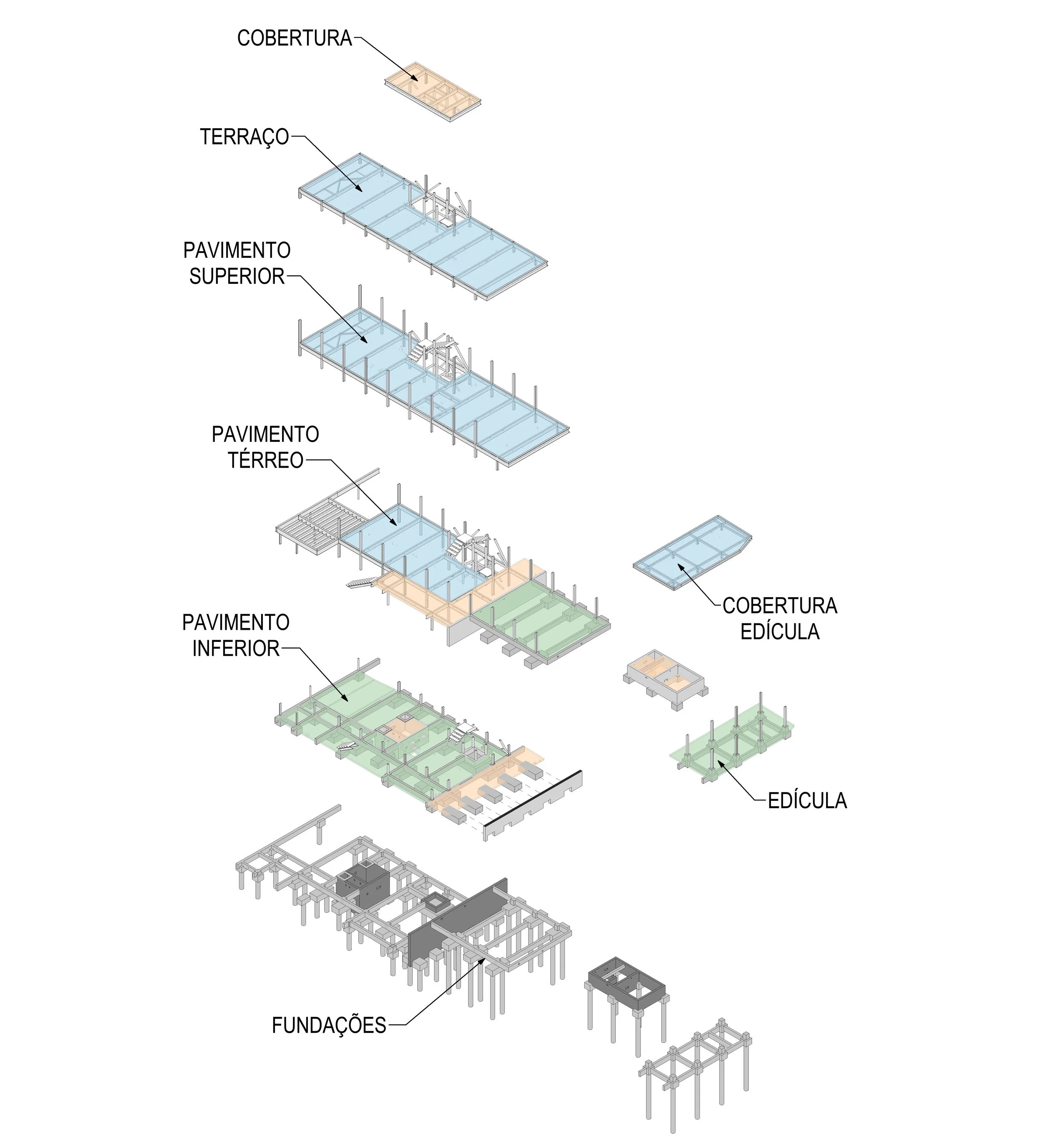 COBERTURA

TERRAÇO

PAVIMENTO SUPERIOR

PAVIMENTO TÉRREO

COBERTURA EDÍCULA

PAVIMENTO INFERIOR

EDÍCULA

FUNDAÇÕES