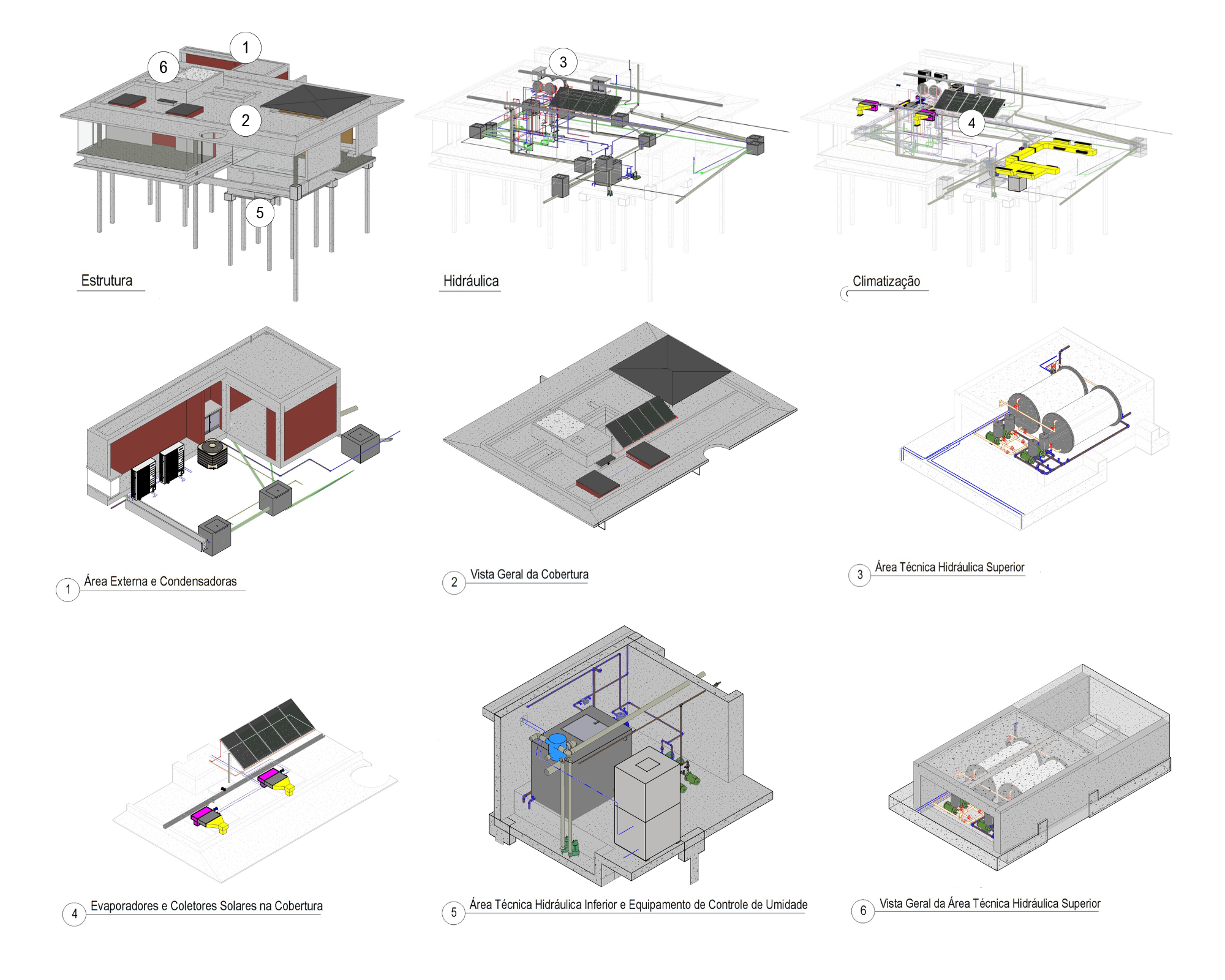 1

6

2

5

Estrutura

3

Hidráulica

4

Climatização

1 Área Externa e Condensadoras

2 Vista Geral da Cobertura

3 Área Técnica Hidráulica Superior

4 Evaporadores e Coletores Solares na Cobertura

5 Área Técnica Hidráulica Inferior e Equipamento de Controle de Umidade

6 Vista Geral da Área Técnica Hidráulica Superior