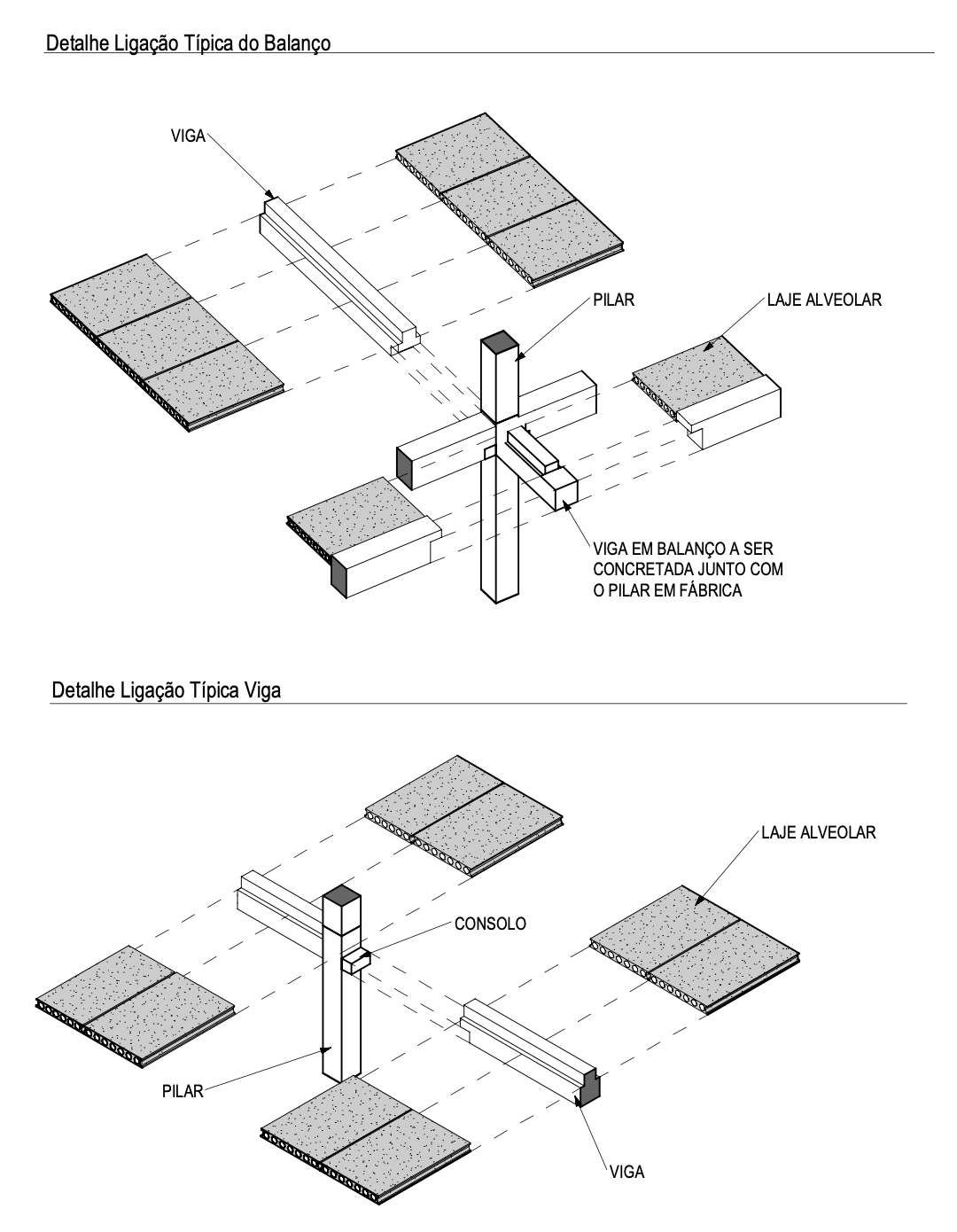 Detalhe Ligação Típica do Balanço

VIGA

PILAR

LAJE ALVEOLAR

VIGA EM BALANÇO A SER CONCRETADA JUNTO COM O PILAR EM FÁBRICA

Detalhe Ligação Típica Viga

LAJE ALVEOLAR

CONSOLO

PILAR

VIGA