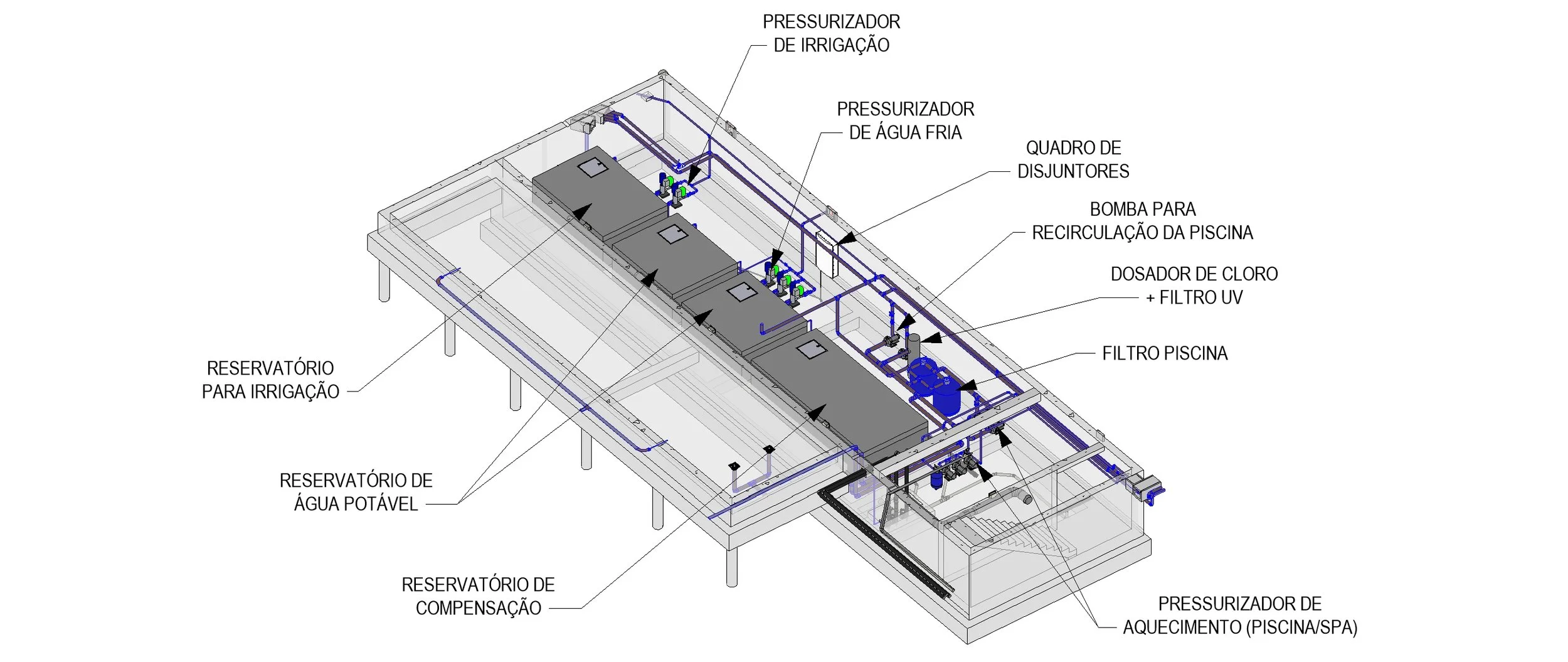 PRESSURIZADOR DE IRRIGAÇÃO

PRESSURIZADOR DE ÁGUA FRIA

QUADRO DE DISJUNTORES

BOMBA PARA RECIRCULAÇÃO DA PISCINA

DOSADOR DE CLORO + FILTRO UV

FILTRO PISCINA

RESERVATÓRIO PARA IRRIGAÇÃO

RESERVATÓRIO DE ÁGUA POTÁVEL

RESERVATÓRIO DE COMPENSAÇÃO

PRESSURIZADOR DE AQUECIMENTO (PISCINA/SPA)