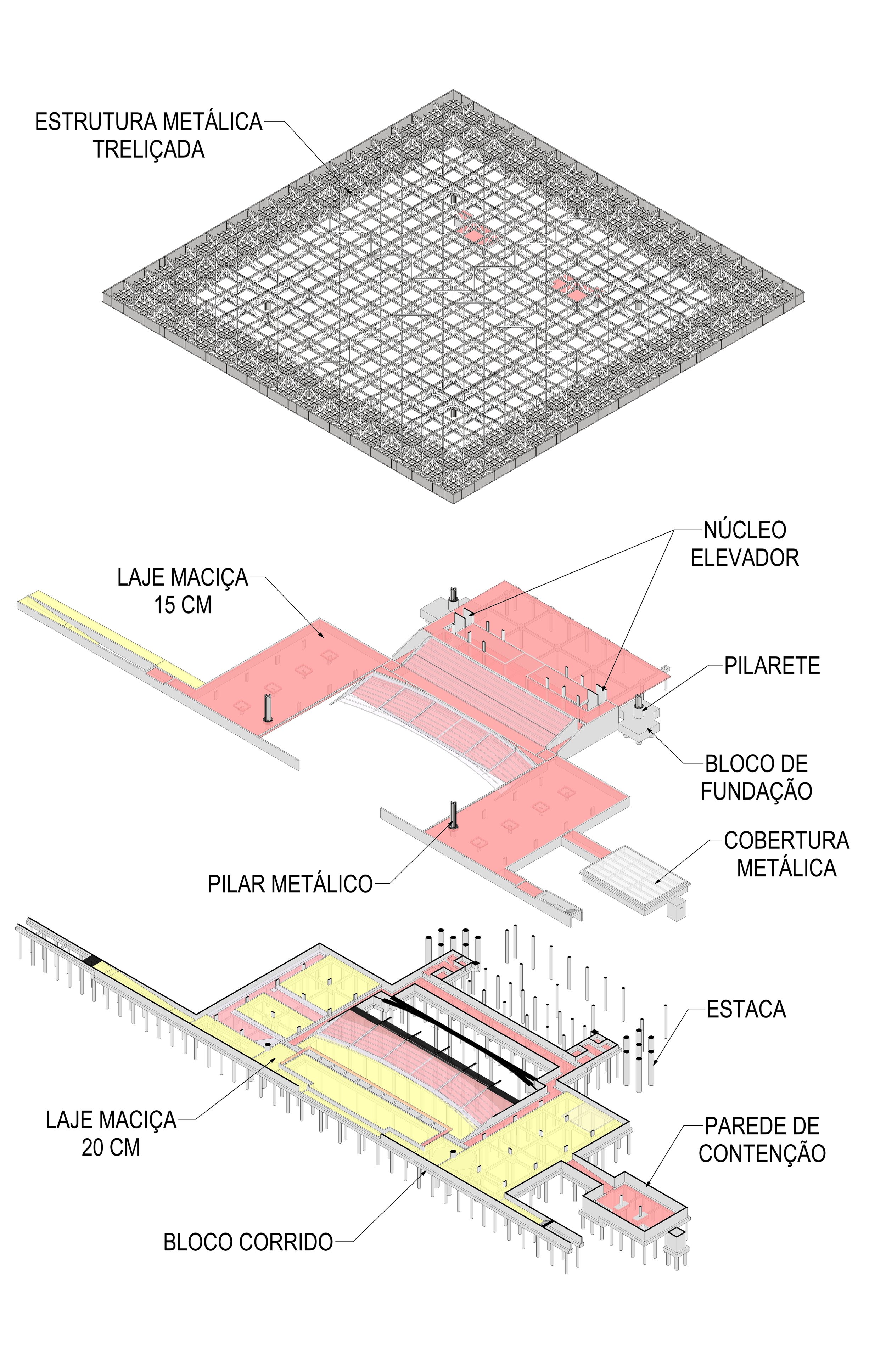 ESTRUTURA METÁLICA TRELIÇADA

NÚCLEO ELEVADOR

LAJE MACIÇA 15 CM

PILARETE

BLOCO DE FUNDAÇÃO

COBERTURA METÁLICA

PILAR METÁLICO

ESTACA

LAJE MACIÇA 20 CM

PAREDE DE CONTENÇÃO

BLOCO CORRIDO