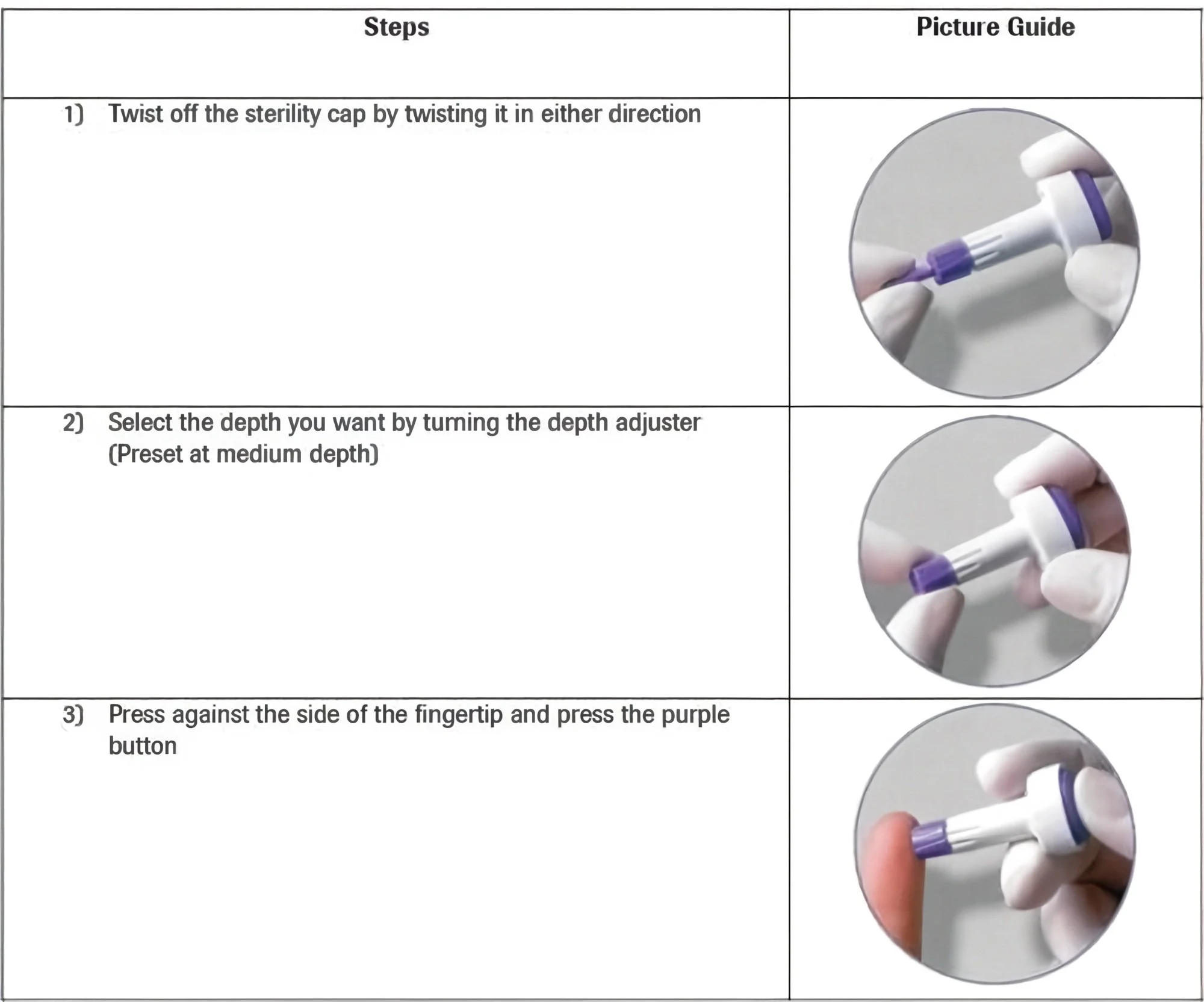 | Steps | Picture Guide |
|---|---|
| 1) Twist off the sterility cap by twisting it in either direction | |
| 2) Select the depth you want by turning the depth adjuster (Preset at medium depth) | |
| 3) Press against the side of the fingertip and press the purple button | |