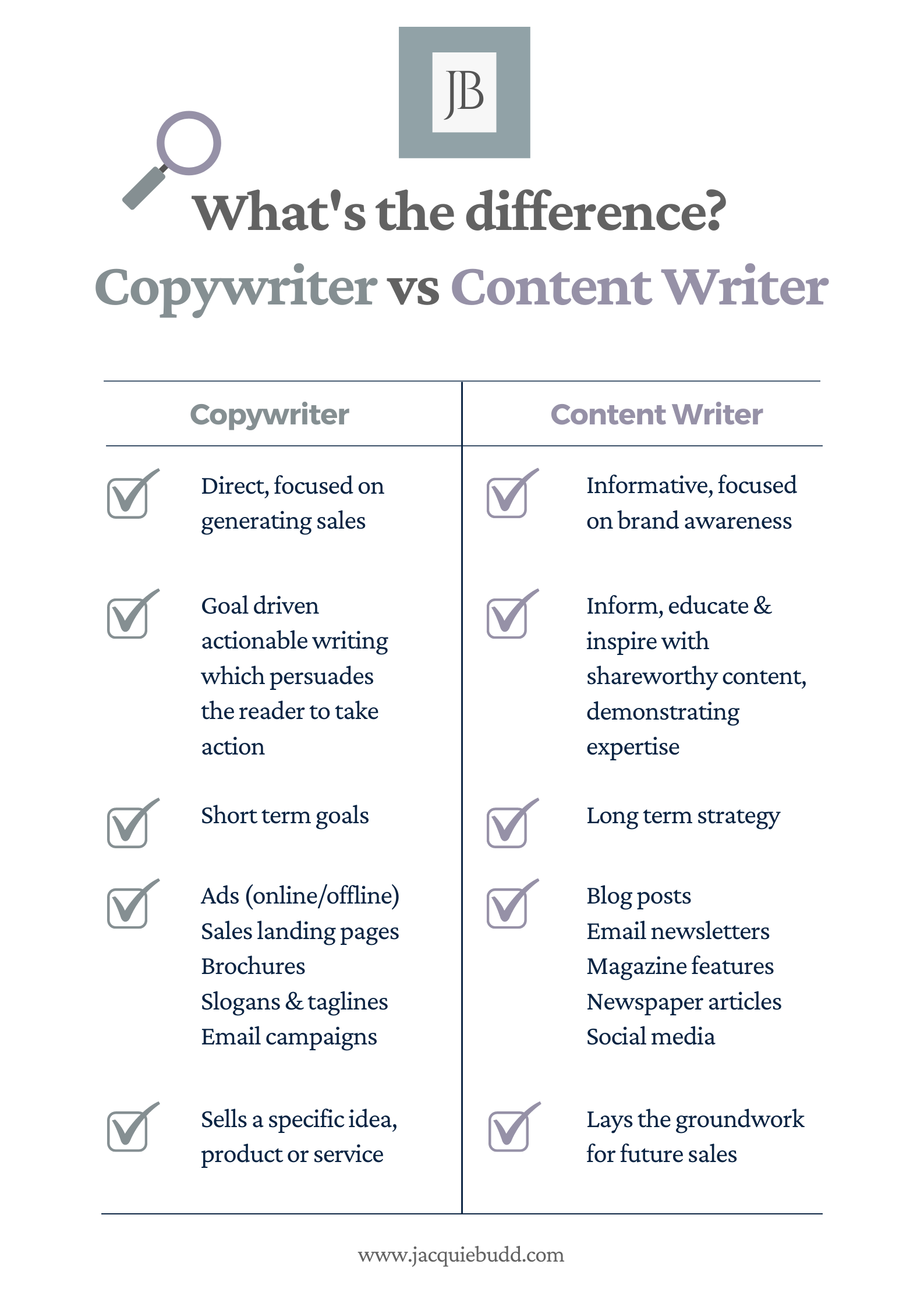 JB

What's the difference?
Copywriter vs Content Writer

| Copywriter | Content Writer |
|---|---|
| Direct, focused on generating sales | Informative, focused on brand awareness |
| Goal driven actionable writing which persuades the reader to take action | Inform, educate & inspire with shareworthy content, demonstrating expertise |
| Short term goals | Long term strategy |
| Ads (online/offline) Sales landing pages Brochures Slogans & taglines Email campaigns | Blog posts Email newsletters Magazine features Newspaper articles Social media |
| Sells a specific idea, product or service | Lays the groundwork for future sales |

www.jacquiebudd.com