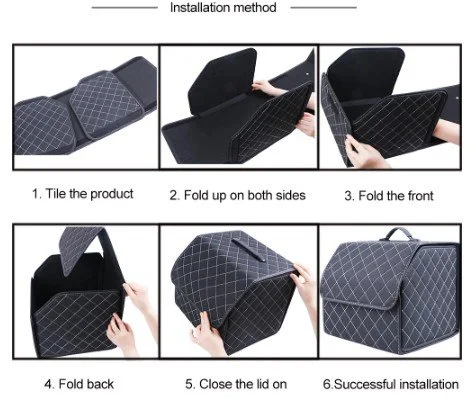 Installation method

1. Tile the product

2. Fold up on both sides

3. Fold the front

4. Fold back

5. Close the lid on

6.Successful installation