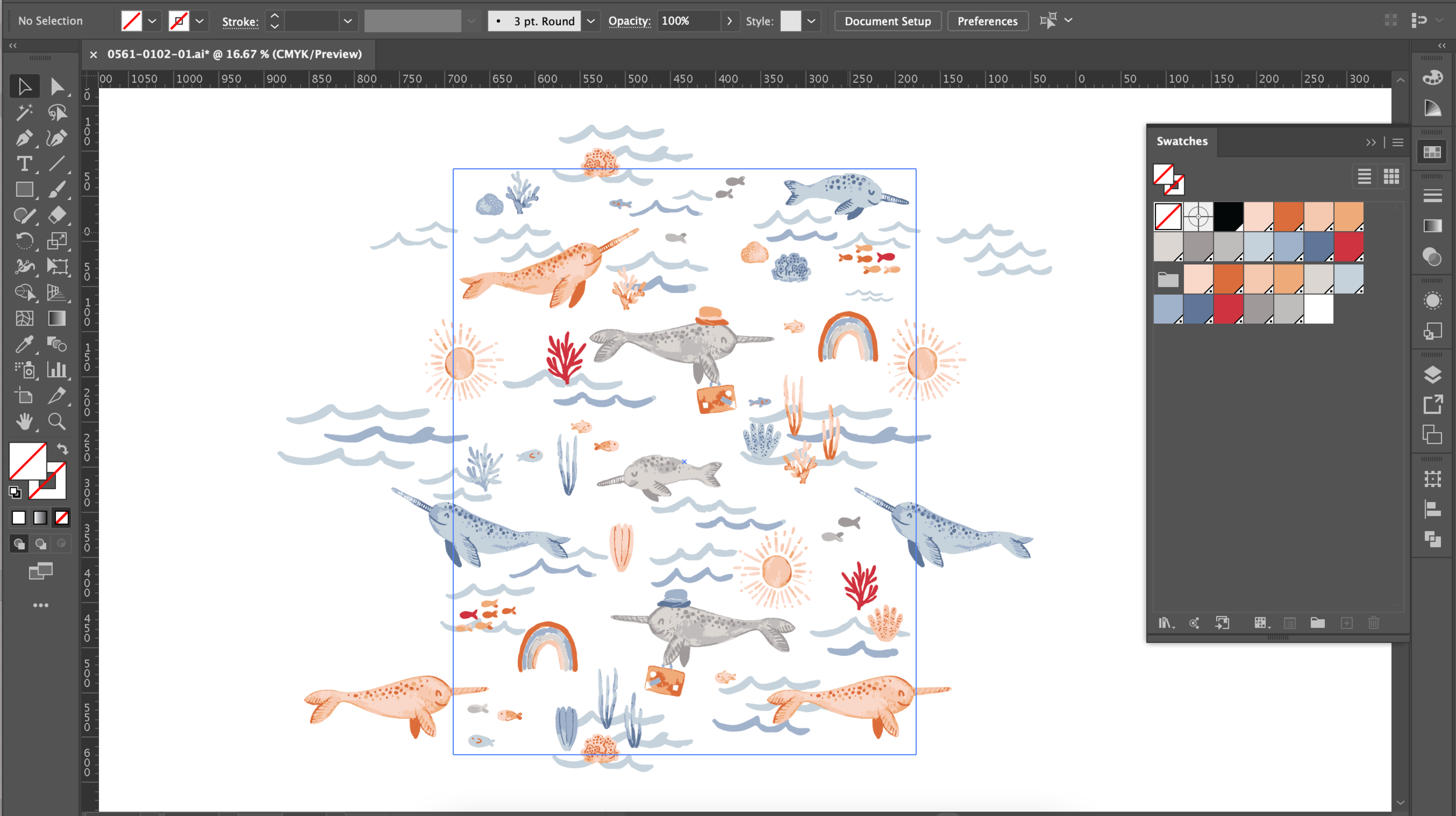 No Selection

Stroke:

3 pt. Round

Opacity: 100%

Style:

Document Setup

Preferences

0561-0102-01.ai* @ 16.67 % (CMYK/Preview)

00 1050 1000 950 900 850 800 750 700 650 600 550 500 450 400 350 300 250 200 150 100 50 0 50 100 150 200 250 300

0 100 50 0 50 100 150 200 250 300 350 400 450 500 550 600

Swatches