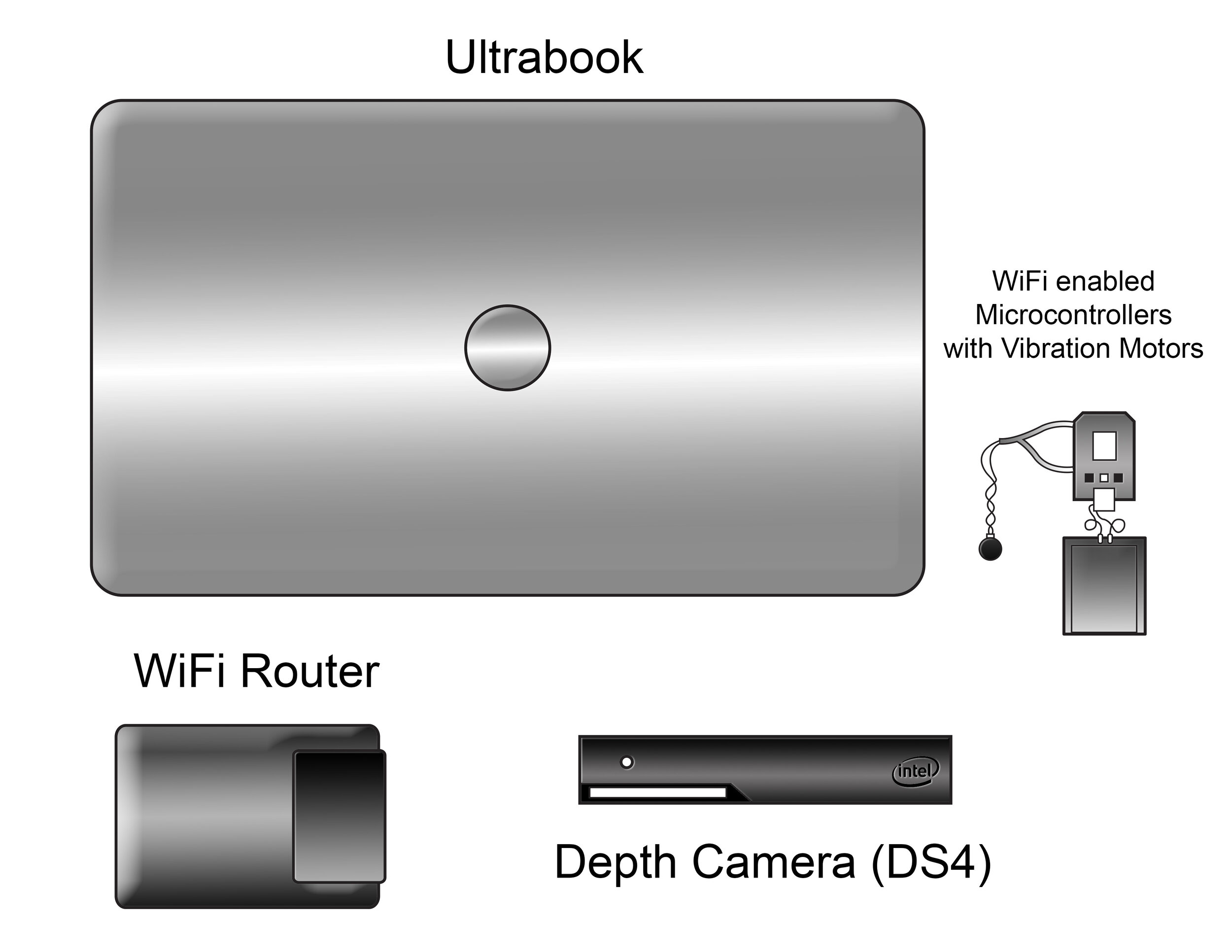 Ultrabook

WiFi enabled Microcontrollers with Vibration Motors

WiFi Router

intel

Depth Camera (DS4)