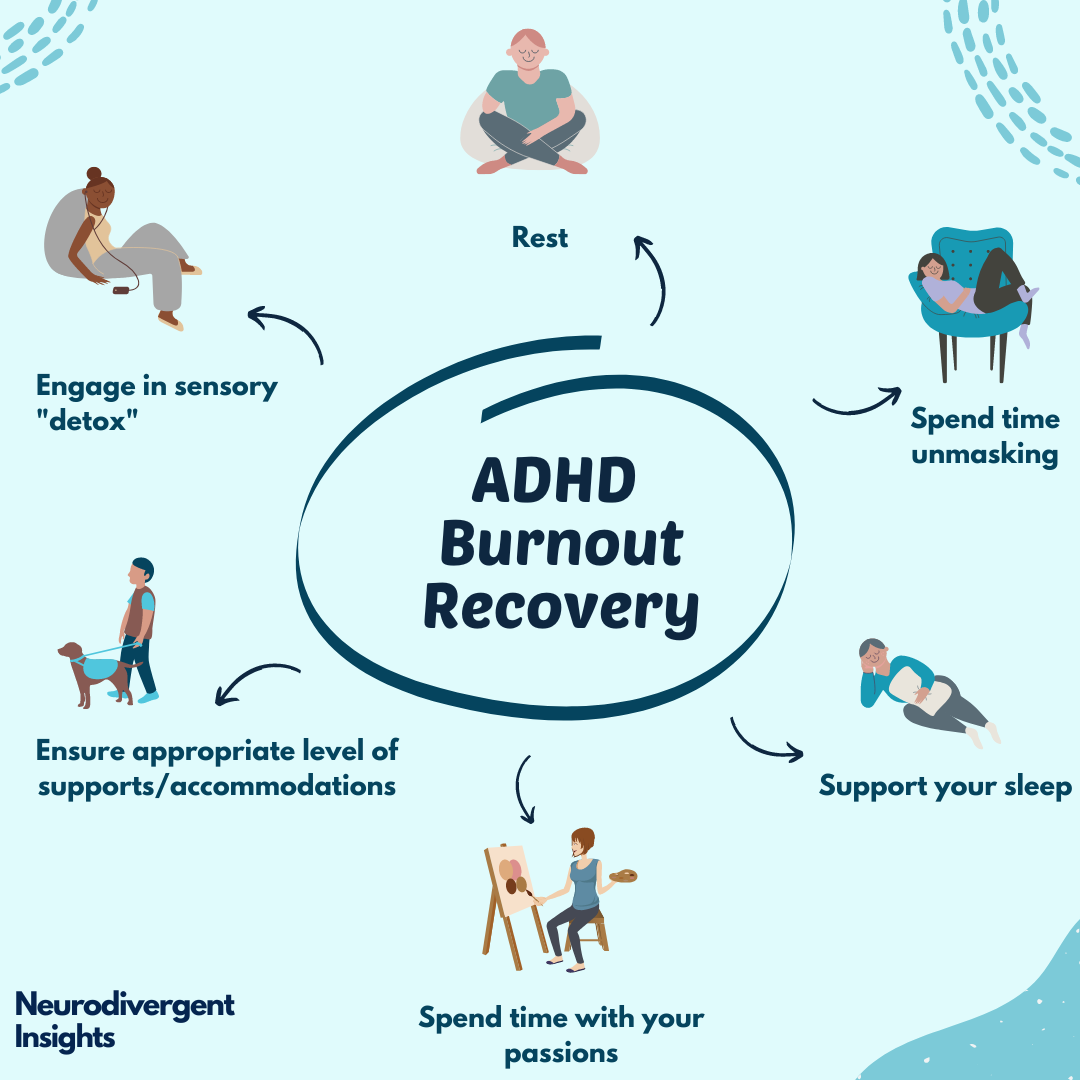 ADHD Burnout Recovery

Rest

Spend time unmasking

Support your sleep

Spend time with your passions

Ensure appropriate level of supports/accommodations

Engage in sensory "detox"

Neurodivergent Insights