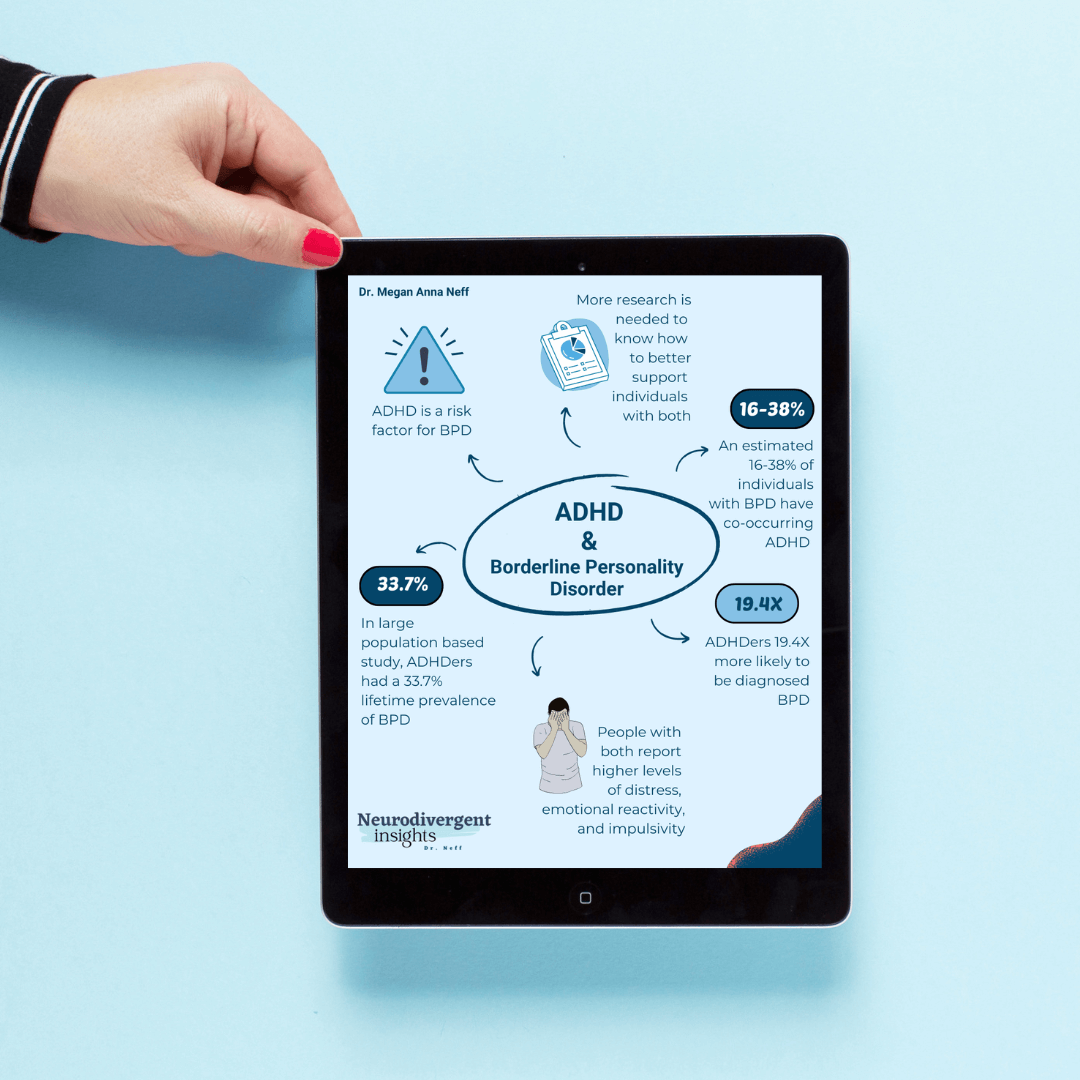 Dr. Megan Anna Neff

ADHD is a risk factor for BPD

More research is needed to know how to better support individuals with both

16-38%

An estimated 16-38% of individuals with BPD have co-occurring ADHD

ADHD & Borderline Personality Disorder

33.7%

In large population based study, ADHDers had a 33.7% lifetime prevalence of BPD

19.4X

ADHDers 19.4X more likely to be diagnosed BPD

People with both report higher levels of distress, emotional reactivity, and impulsivity

Neurodivergent insights
Dr. Neff