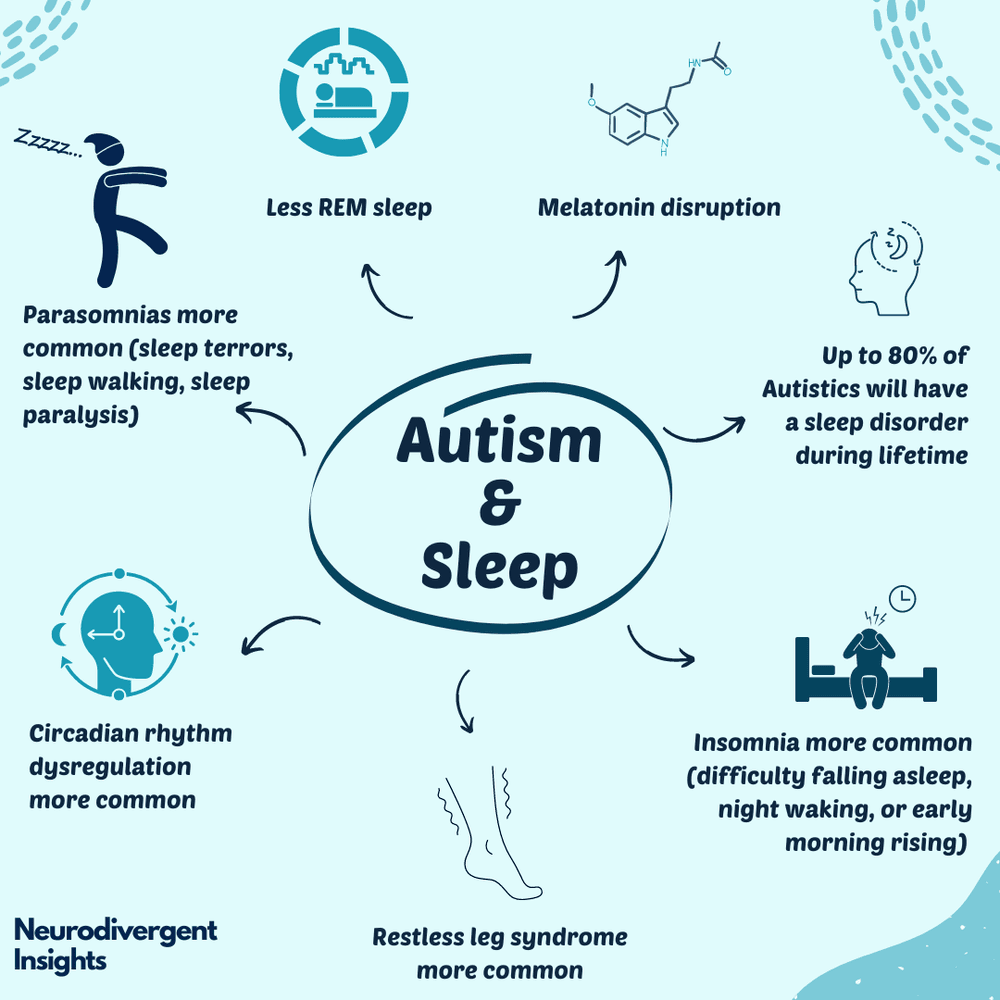 Zzzzz...

Less REM sleep

Melatonin disruption

Parasomnias more common (sleep terrors, sleep walking, sleep paralysis)

Up to 80% of Autistics will have a sleep disorder during lifetime

Autism & Sleep

Circadian rhythm dysregulation more common

Insomnia more common (difficulty falling asleep, night waking, or early morning rising)

Restless leg syndrome more common

Neurodivergent Insights