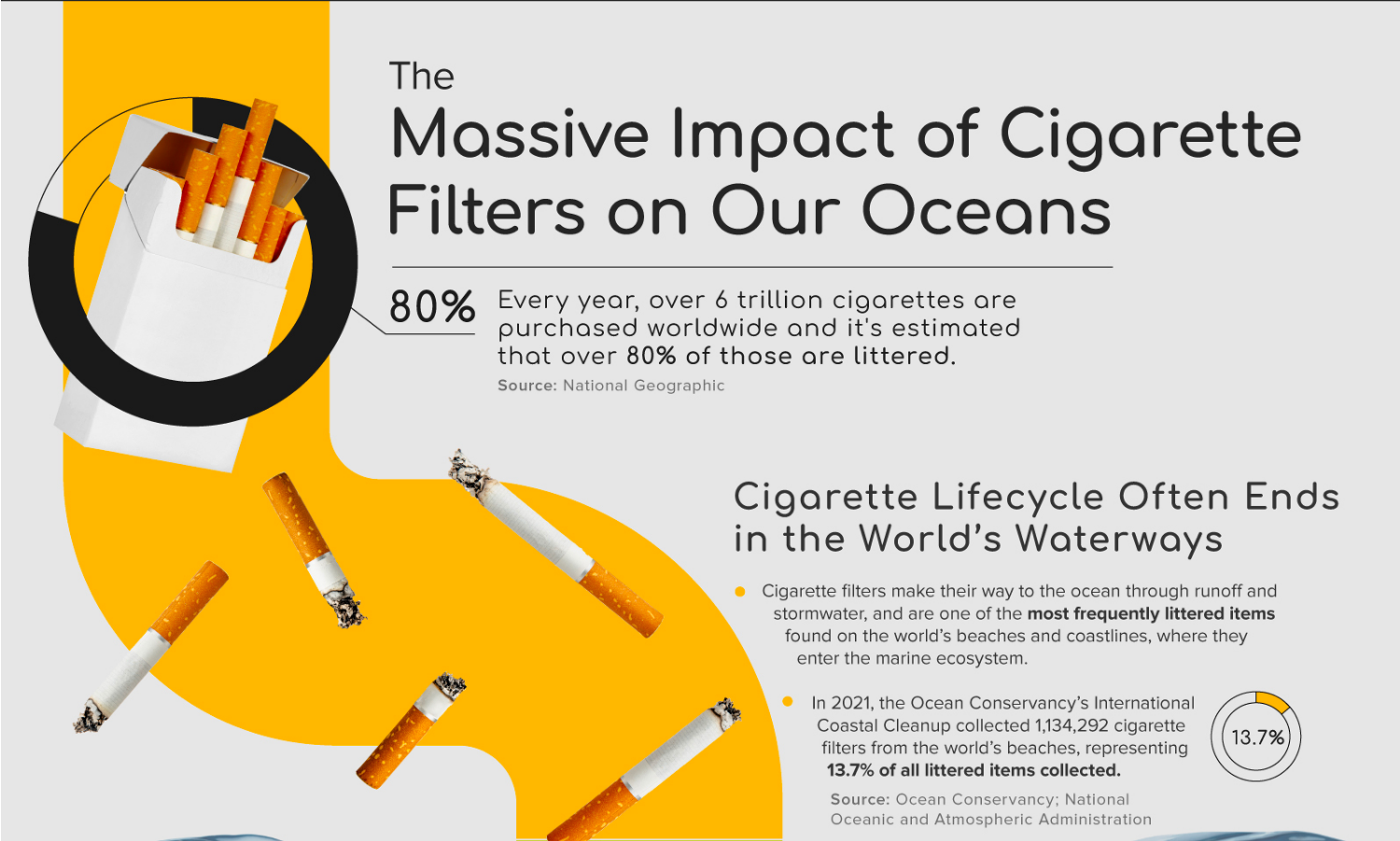 The
Massive Impact of Cigarette Filters on Our Oceans

80%

Every year, over 6 trillion cigarettes are purchased worldwide and it's estimated that over 80% of those are littered.

Source: National Geographic

Cigarette Lifecycle Often Ends in the World's Waterways

Cigarette filters make their way to the ocean through runoff and stormwater, and are one of the most frequently littered items found on the world's beaches and coastlines, where they enter the marine ecosystem.

In 2021, the Ocean Conservancy's International Coastal Cleanup collected 1,134,292 cigarette filters from the world's beaches, representing 13.7% of all littered items collected.

13.7%

Source: Ocean Conservancy; National Oceanic and Atmospheric Administration