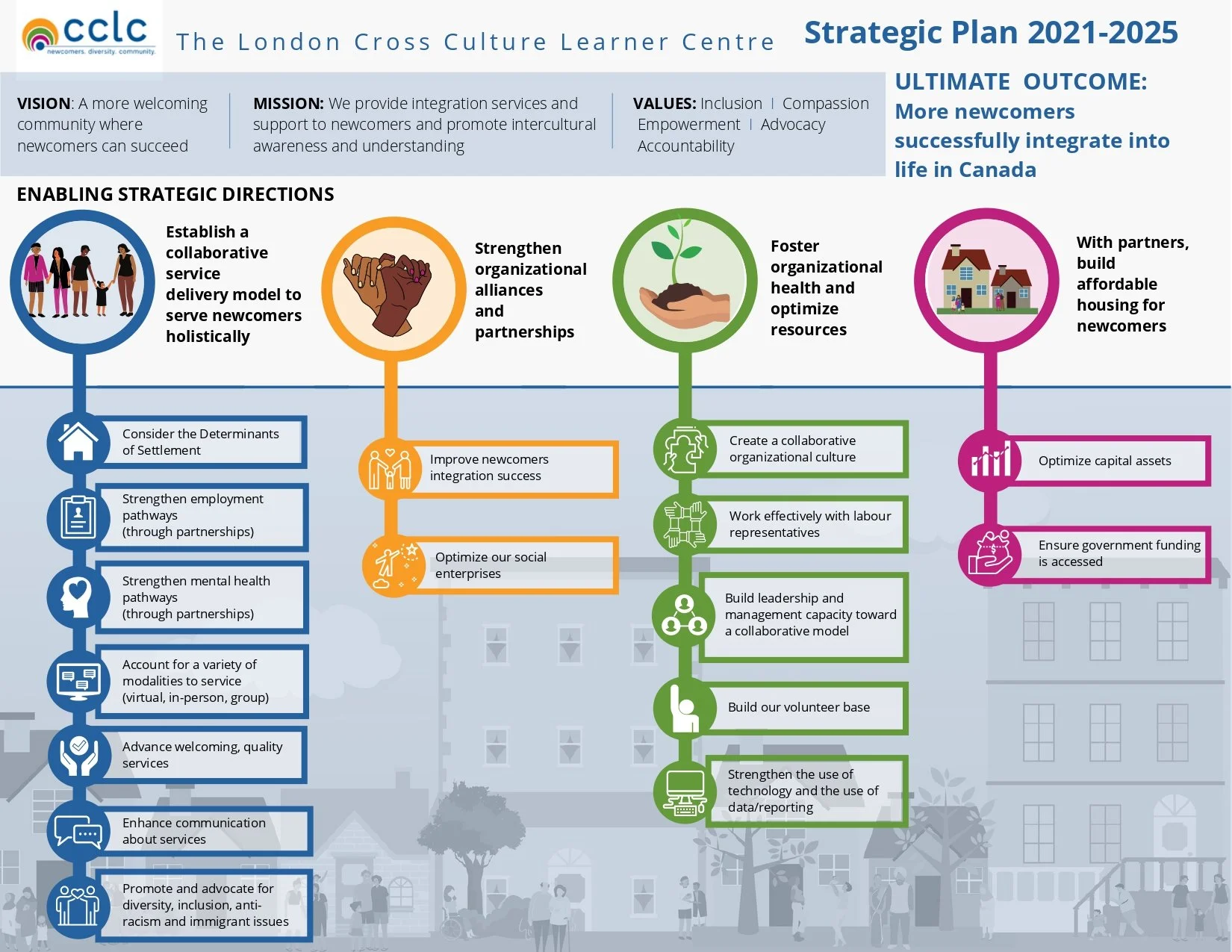 cclc
newcomers. diversity. community.

The London Cross Culture Learner Centre

Strategic Plan 2021-2025

VISION: A more welcoming community where newcomers can succeed

MISSION: We provide integration services and support to newcomers and promote intercultural awareness and understanding

VALUES: Inclusion | Compassion Empowerment | Advocacy Accountability

ULTIMATE OUTCOME: More newcomers successfully integrate into life in Canada

ENABLING STRATEGIC DIRECTIONS

Establish a collaborative service delivery model to serve newcomers holistically

Consider the Determinants of Settlement

Strengthen employment pathways (through partnerships)

Strengthen mental health pathways (through partnerships)

Account for a variety of modalities to service (virtual, in-person, group)

Advance welcoming, quality services

Enhance communication about services

Promote and advocate for diversity, inclusion, anti-racism and immigrant issues

Strengthen organizational alliances and partnerships

Improve newcomers integration success

Optimize our social enterprises

Foster organizational health and optimize resources

Create a collaborative organizational culture

Work effectively with labour representatives

Build leadership and management capacity toward a collaborative model

Build our volunteer base

Strengthen the use of technology and the use of data/reporting

With partners, build affordable housing for newcomers

Optimize capital assets

Ensure government funding is accessed