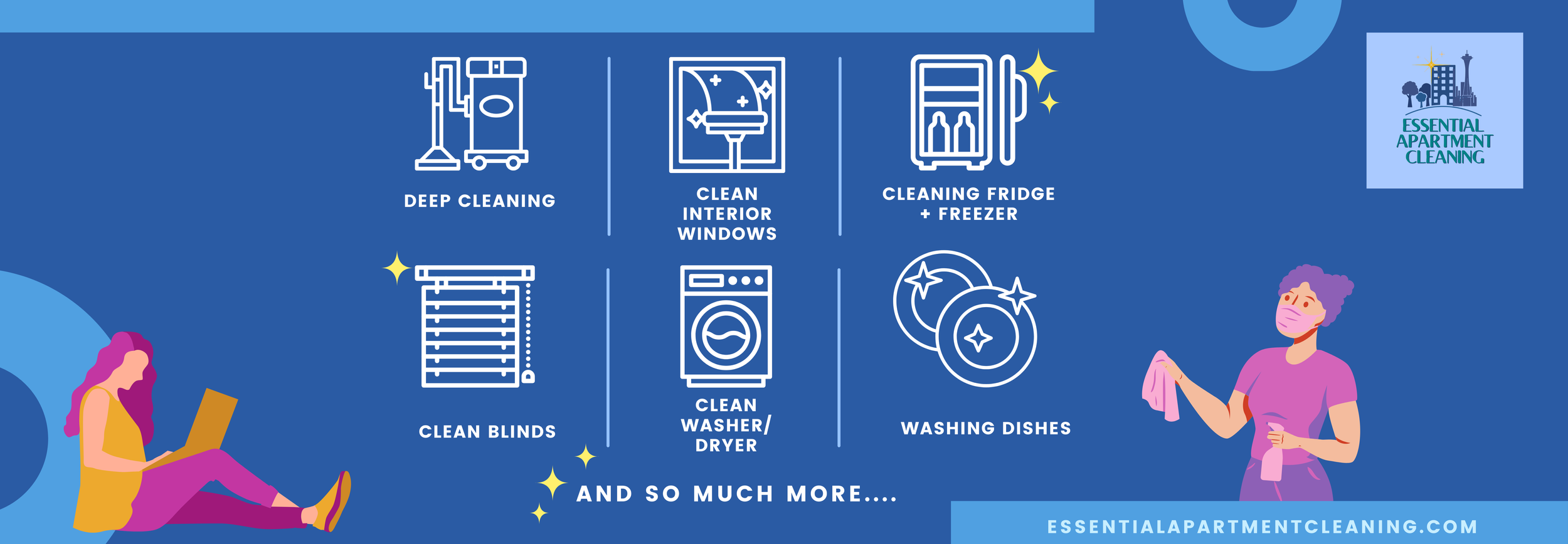 DEEP CLEANING

CLEAN INTERIOR WINDOWS

CLEANING FRIDGE + FREEZER

ESSENTIAL APARTMENT CLEANING

CLEAN BLINDS

CLEAN WASHER/ DRYER

WASHING DISHES

AND SO MUCH MORE....

ESSENTIALAPARTMENTCLEANING.COM