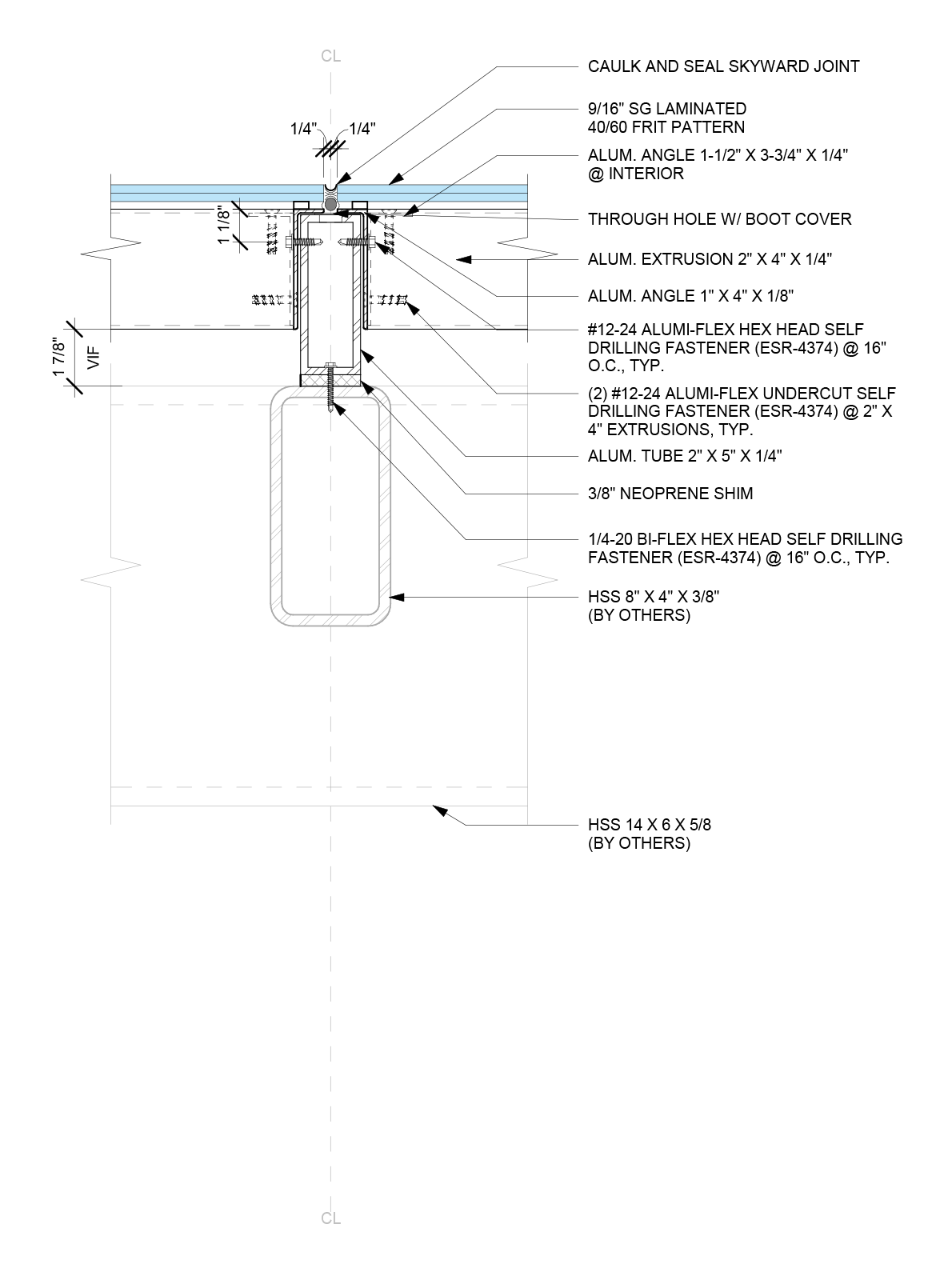 CL

1/4"
1/4"

1 1/8"

1 7/8"
VIF

CAULK AND SEAL SKYWARD JOINT

9/16" SG LAMINATED
40/60 FRIT PATTERN

ALUM. ANGLE 1-1/2" X 3-3/4" X 1/4"
@ INTERIOR

THROUGH HOLE W/ BOOT COVER

ALUM. EXTRUSION 2" X 4" X 1/4"

ALUM. ANGLE 1" X 4" X 1/8"

#12-24 ALUMI-FLEX HEX HEAD SELF DRILLING FASTENER (ESR-4374) @ 16" O.C., TYP.

(2) #12-24 ALUMI-FLEX UNDERCUT SELF DRILLING FASTENER (ESR-4374) @ 2" X 4" EXTRUSIONS, TYP.

ALUM. TUBE 2" X 5" X 1/4"

3/8" NEOPRENE SHIM

1/4-20 BI-FLEX HEX HEAD SELF DRILLING FASTENER (ESR-4374) @ 16" O.C., TYP.

HSS 8" X 4" X 3/8"
(BY OTHERS)

HSS 14 X 6 X 5/8
(BY OTHERS)

CL