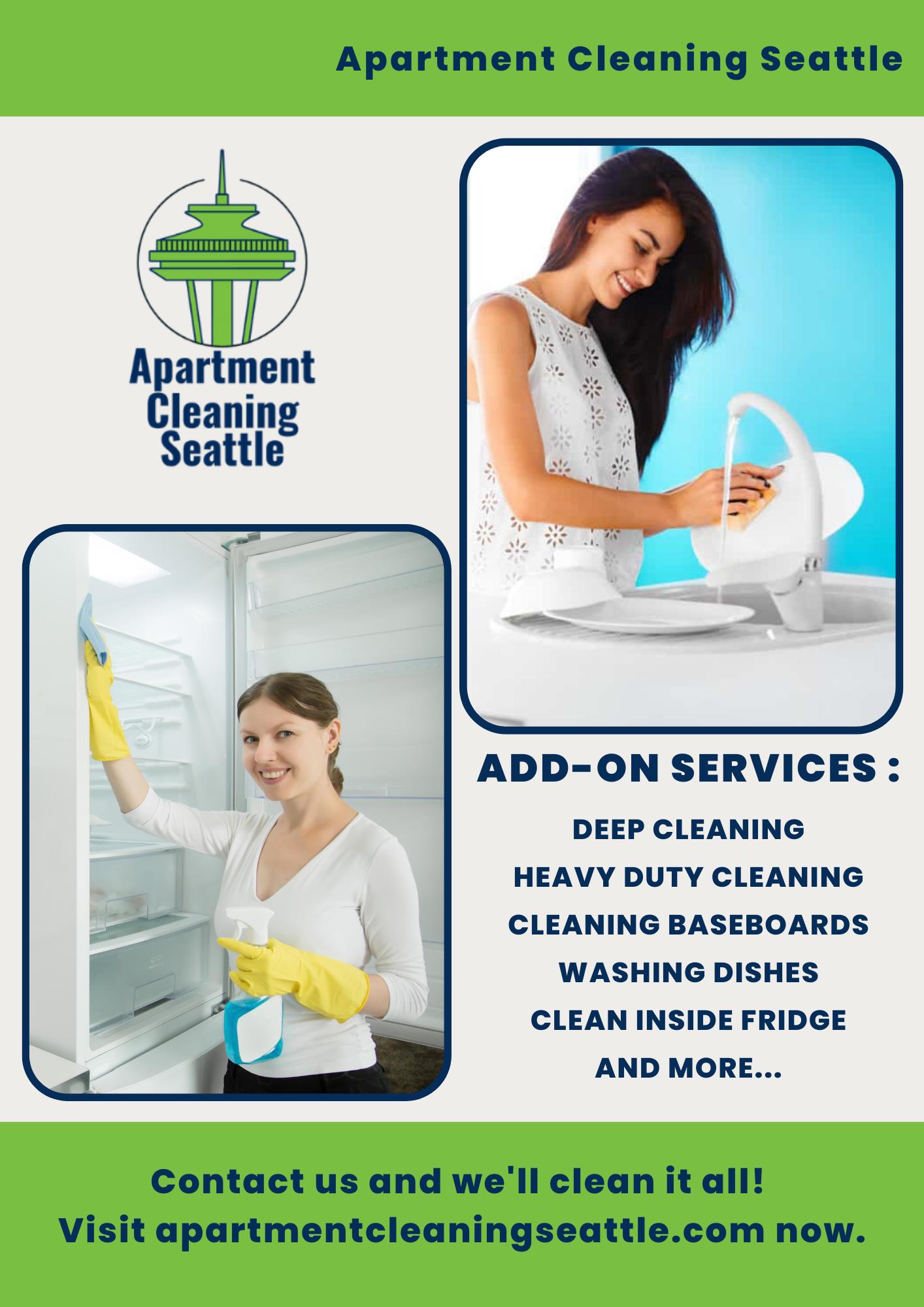 Apartment Cleaning Seattle

Apartment Cleaning Seattle

ADD-ON SERVICES :

DEEP CLEANING

HEAVY DUTY CLEANING

CLEANING BASEBOARDS

WASHING DISHES

CLEAN INSIDE FRIDGE

AND MORE...

Contact us and we'll clean it all!
Visit apartmentcleaningseattle.com now.