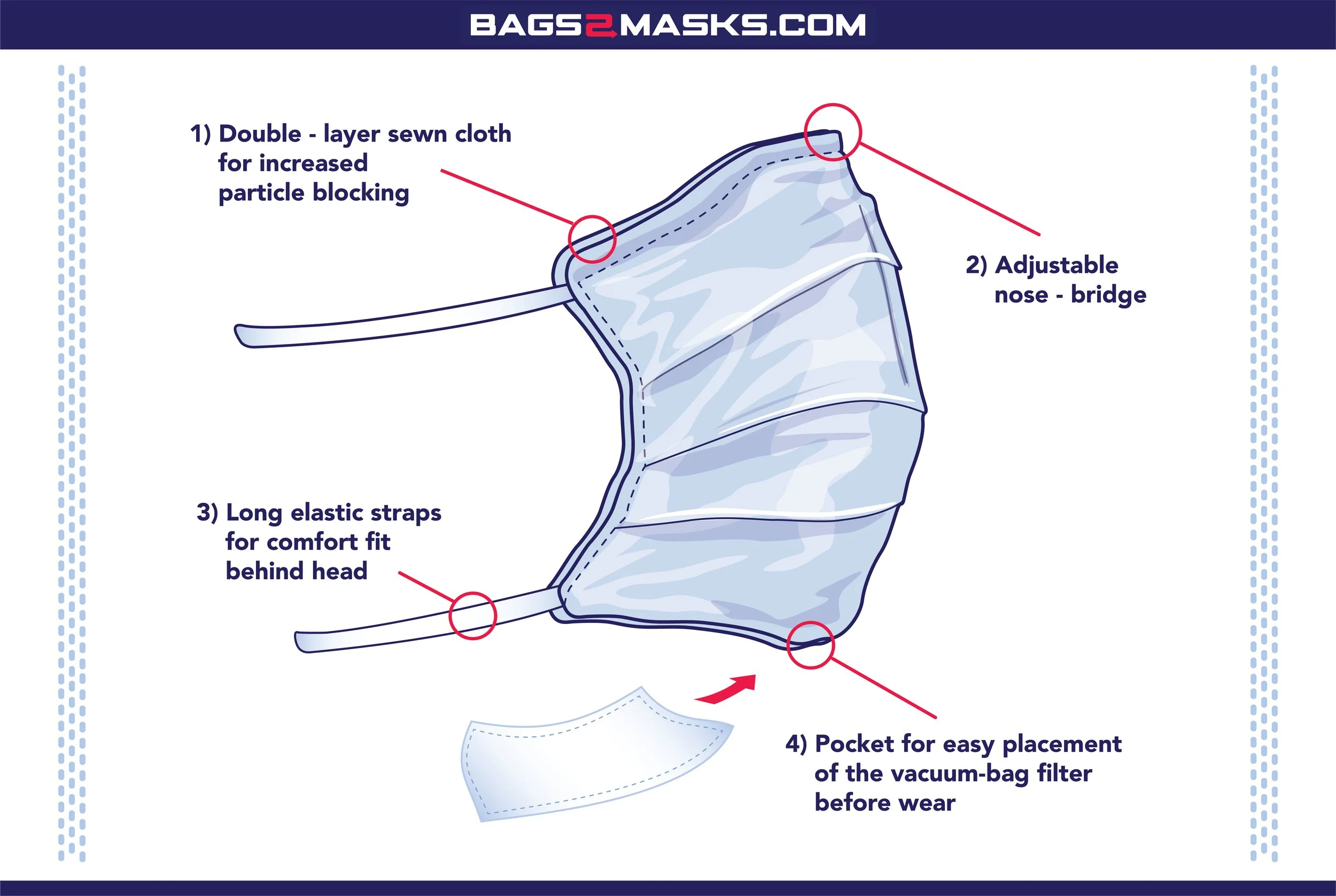 BAGS2MASKS.COM

1) Double - layer sewn cloth for increased particle blocking

2) Adjustable nose - bridge

3) Long elastic straps for comfort fit behind head

4) Pocket for easy placement of the vacuum-bag filter before wear