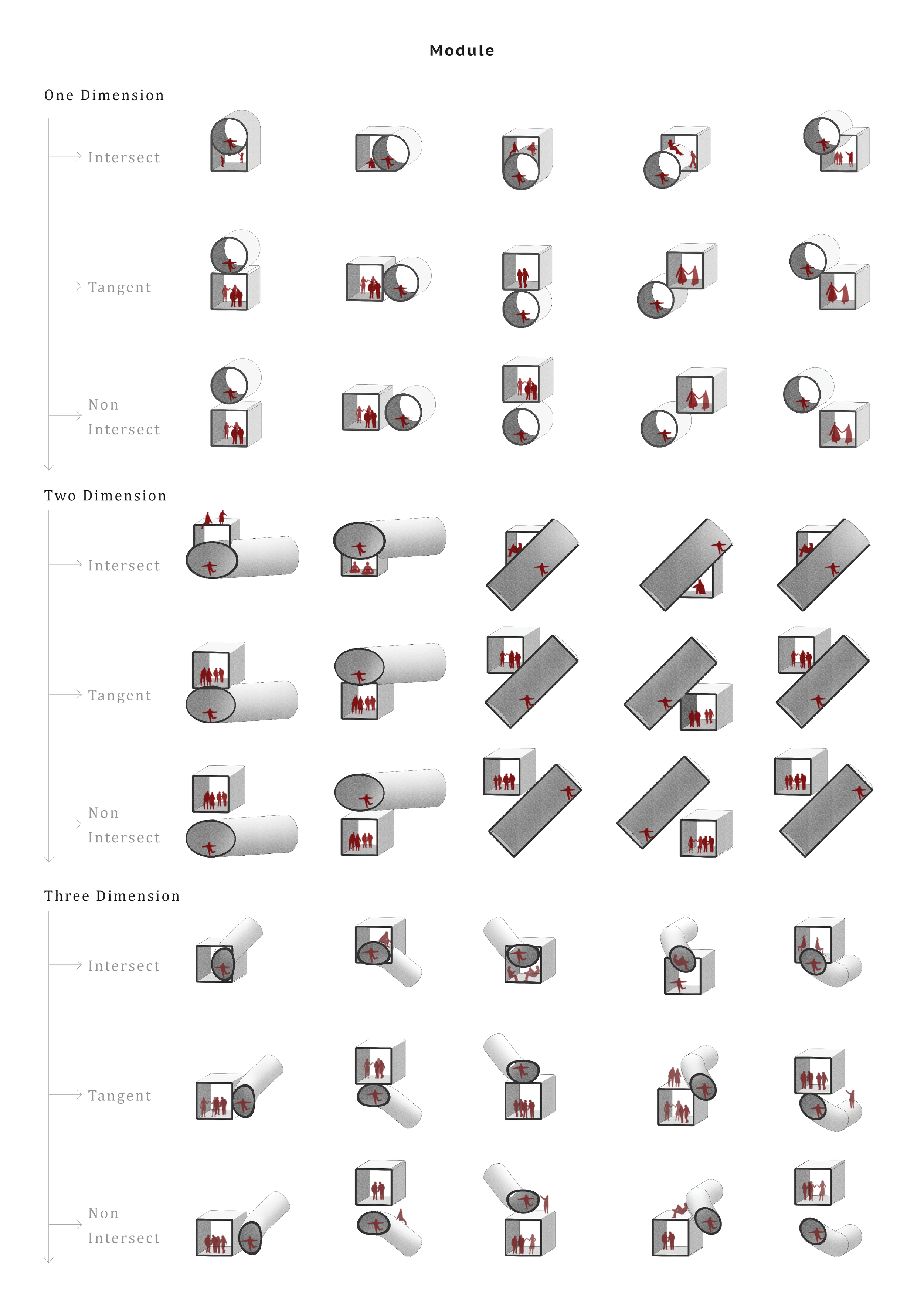 Module

One Dimension

Intersect

Tangent

Non Intersect

Two Dimension

Intersect

Tangent

Non Intersect

Three Dimension

Intersect

Tangent

Non Intersect