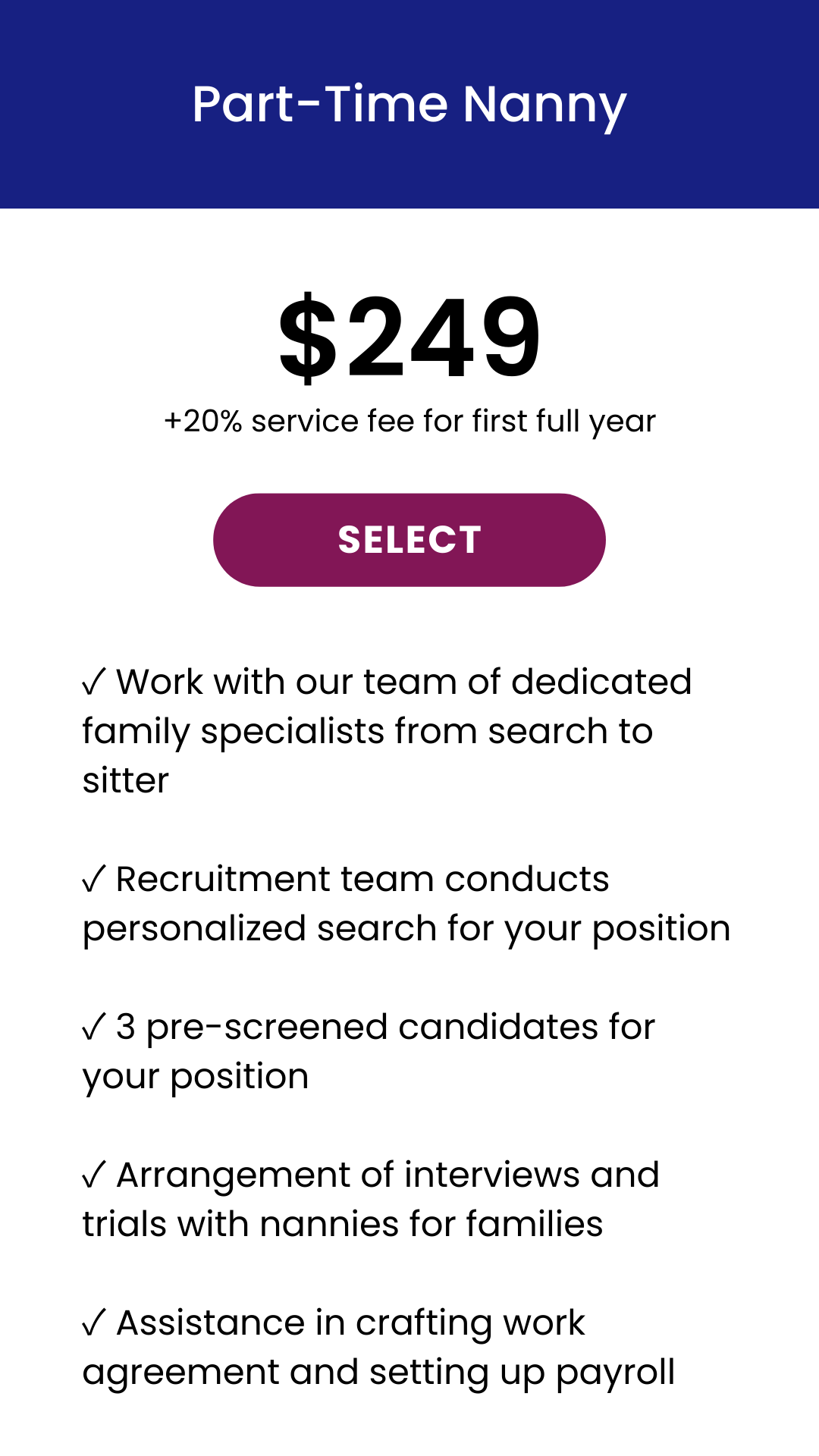 Part-Time Nanny

$249

+20% service fee for first full year

SELECT

✓ Work with our team of dedicated family specialists from search to sitter

✓ Recruitment team conducts personalized search for your position

✓ 3 pre-screened candidates for your position

✓ Arrangement of interviews and trials with nannies for families

✓ Assistance in crafting work agreement and setting up payroll