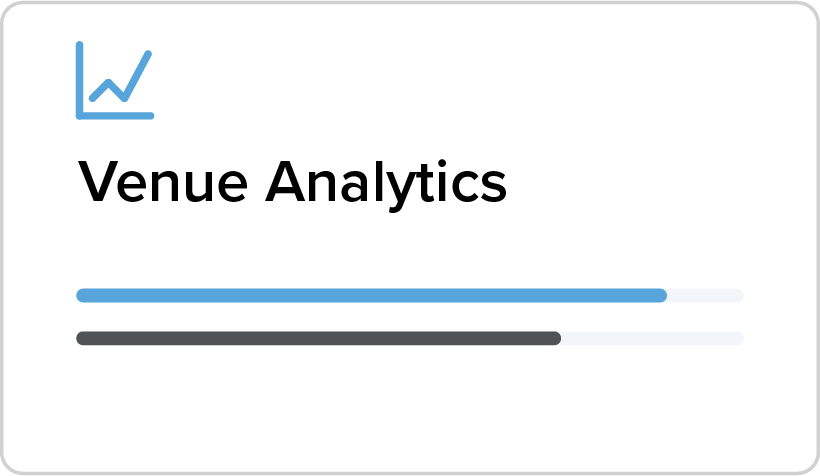 Venue Analytics