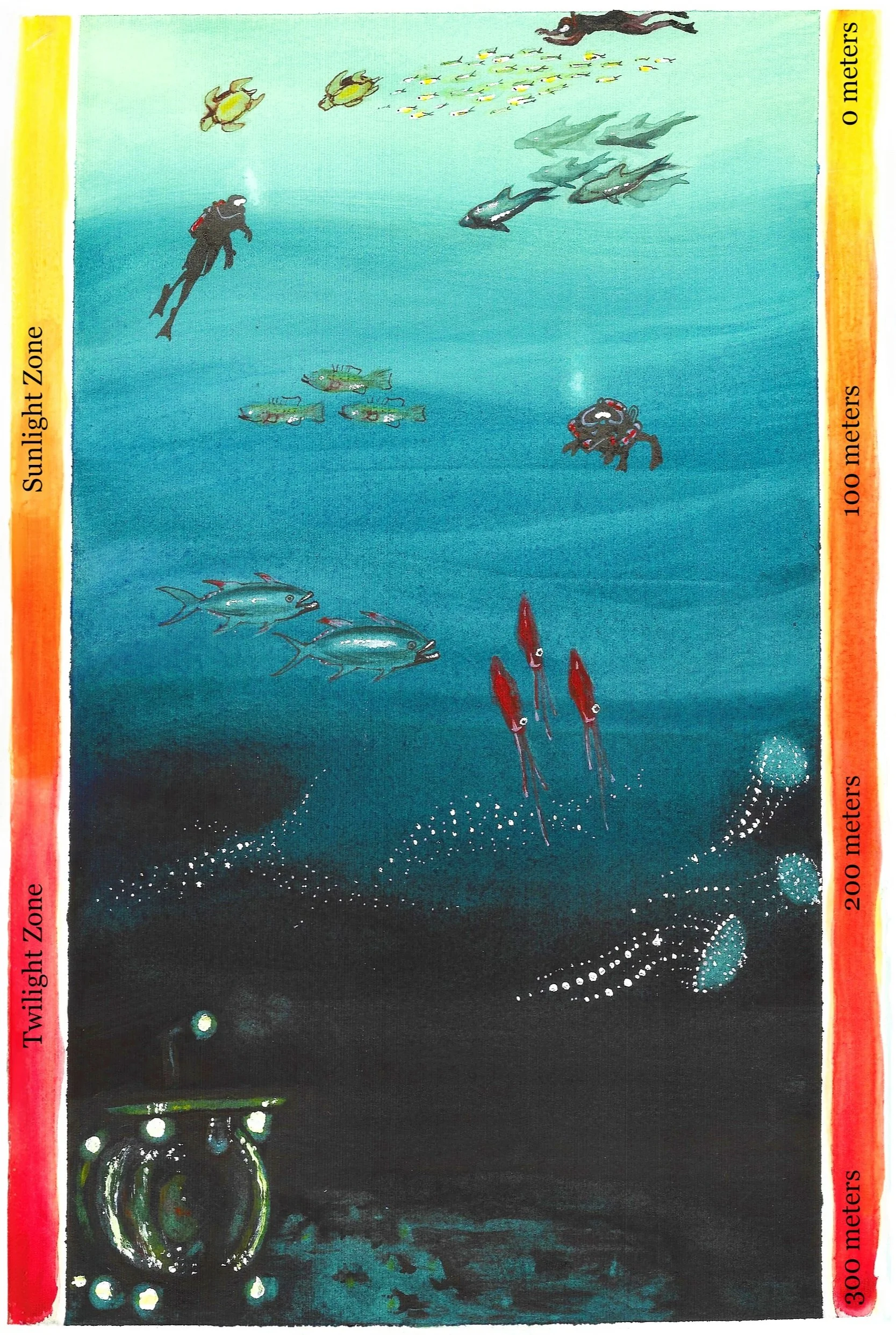 Sunlight Zone

Twilight Zone

0 meters

100 meters

200 meters

300 meters