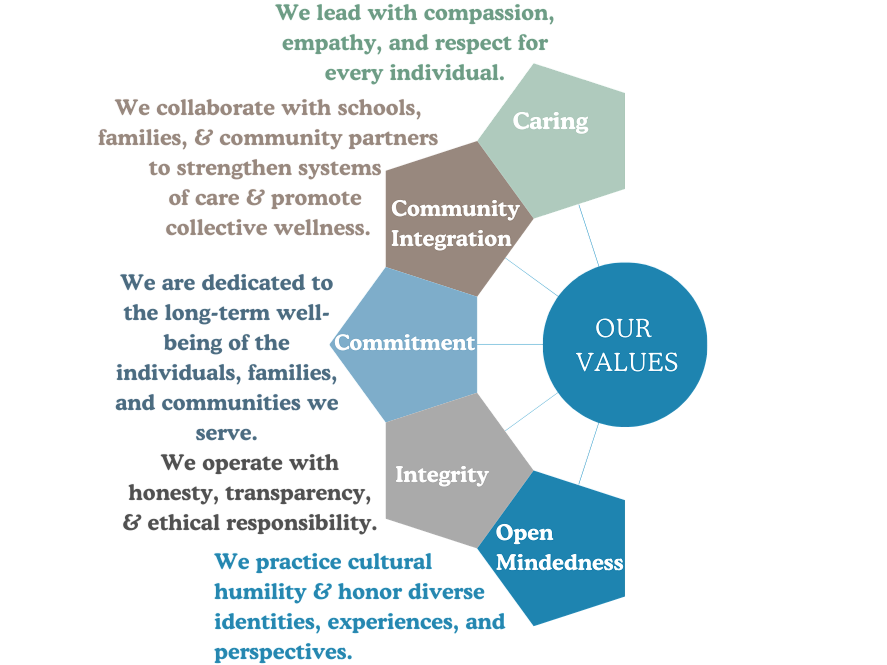 We lead with compassion, empathy, and respect for every individual.

Caring

We collaborate with schools, families, & community partners to strengthen systems of care & promote collective wellness.

Community Integration

We are dedicated to the long-term well-being of the individuals, families, and communities we serve.

Commitment

OUR VALUES

We operate with honesty, transparency, & ethical responsibility.

Integrity

Open Mindedness

We practice cultural humility & honor diverse identities, experiences, and perspectives.