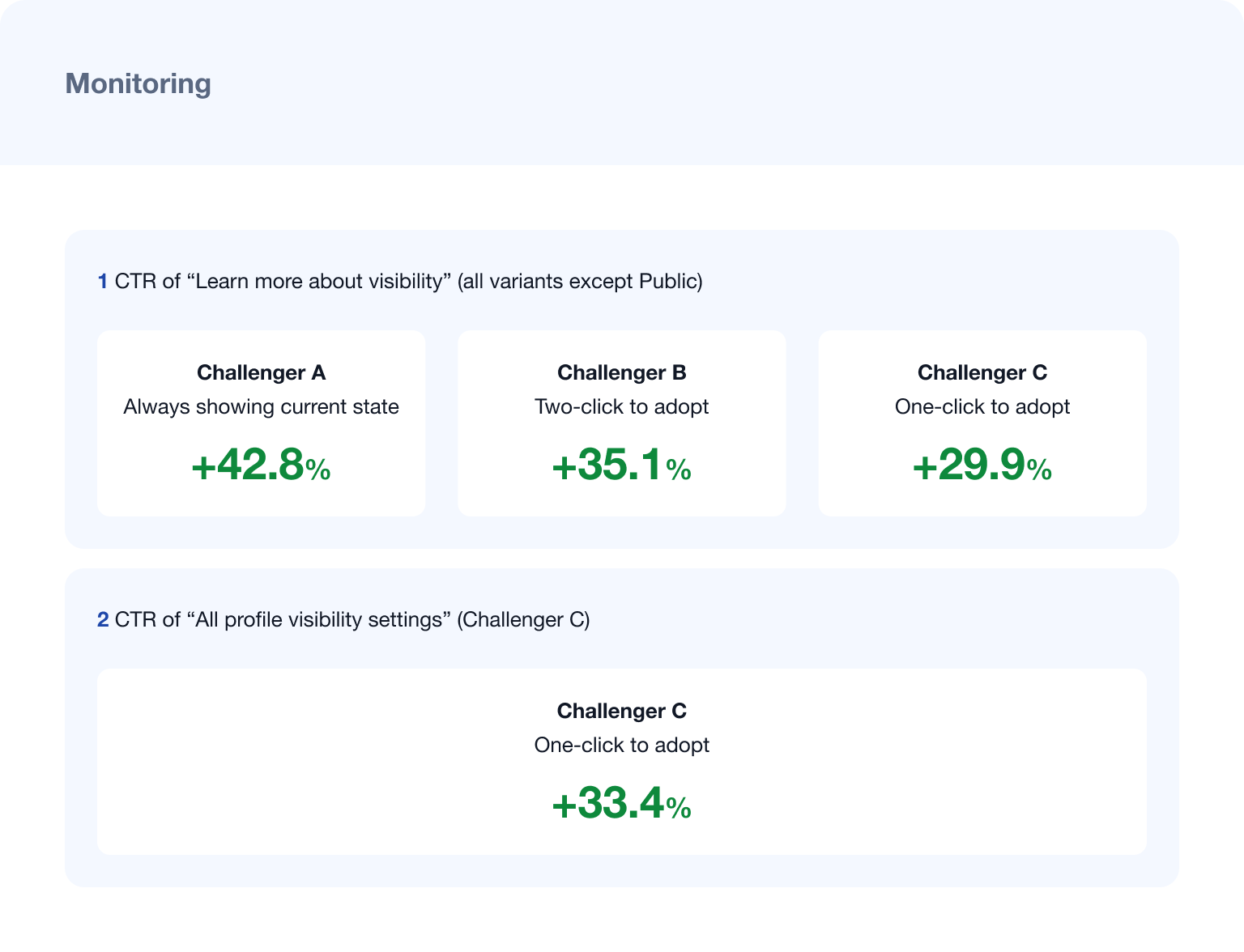 Monitoring

1 CTR of "Learn more about visibility" (all variants except Public)

Challenger A
Always showing current state
+42.8%

Challenger B
Two-click to adopt
+35.1%

Challenger C
One-click to adopt
+29.9%

2 CTR of "All profile visibility settings" (Challenger C)

Challenger C
One-click to adopt
+33.4%