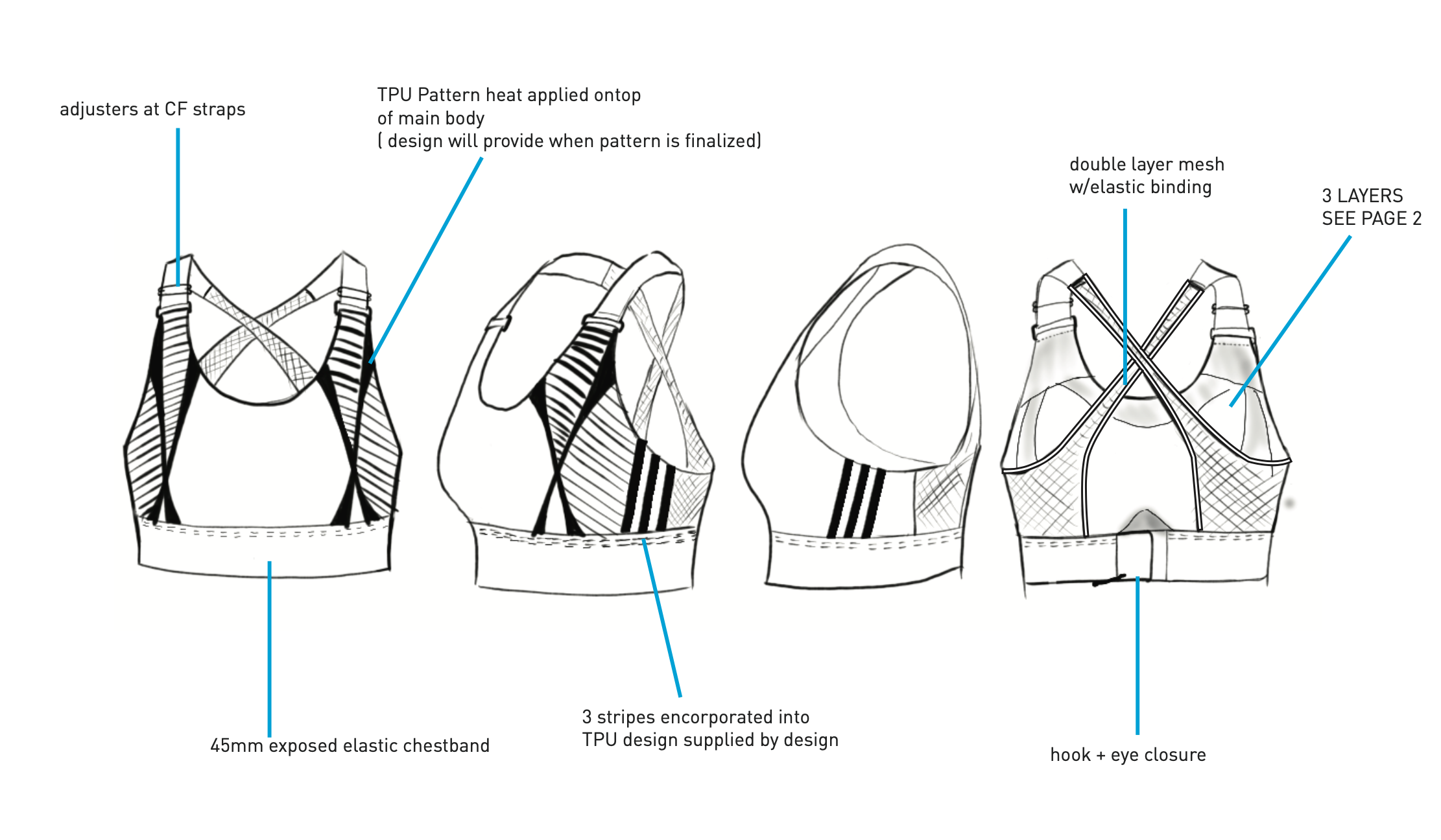 adjusters at CF straps

TPU Pattern heat applied ontop of main body ( design will provide when pattern is finalized)

double layer mesh w/elastic binding

3 LAYERS SEE PAGE 2

45mm exposed elastic chestband

3 stripes encorporated into TPU design supplied by design

hook + eye closure