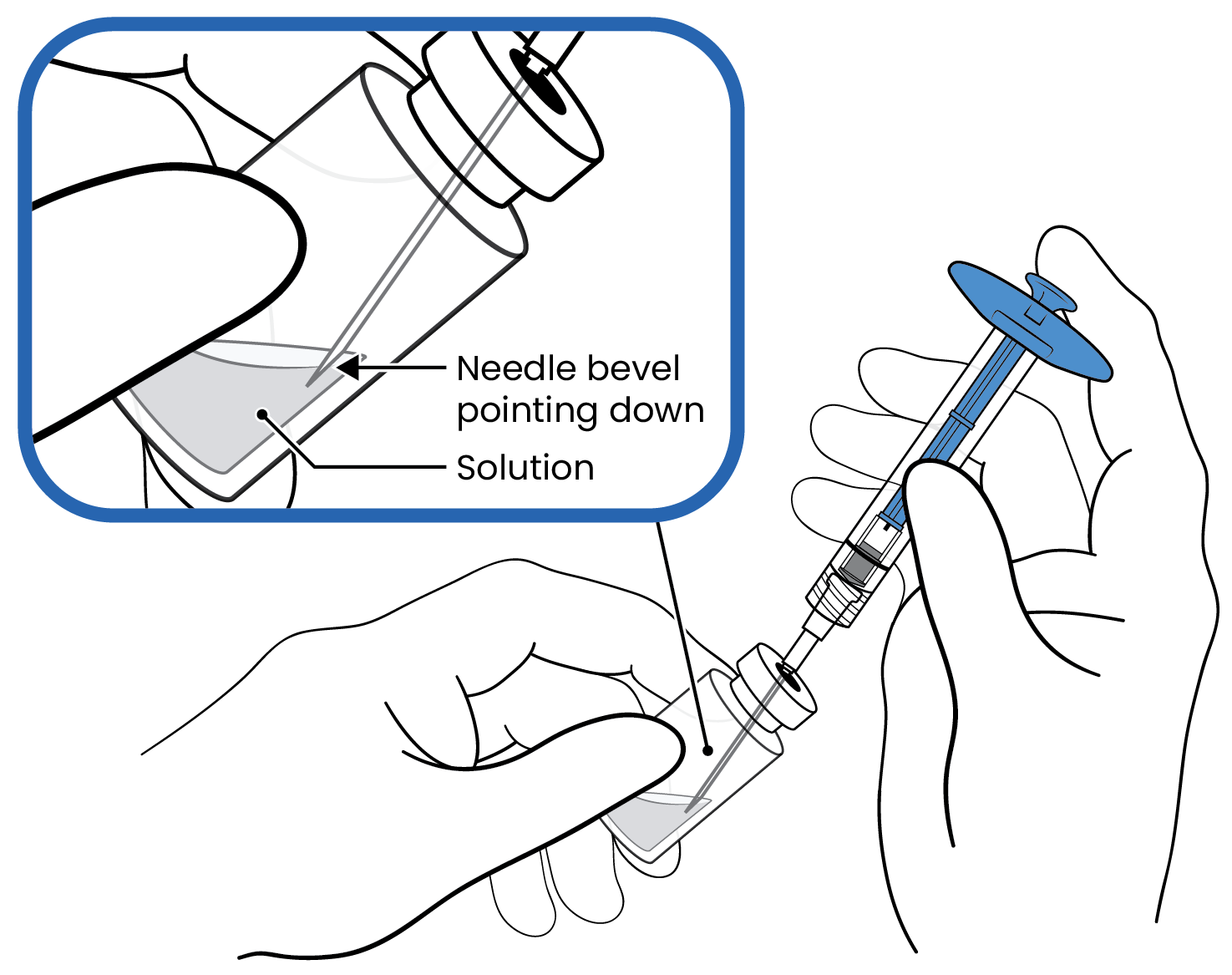 Needle bevel pointing down

Solution