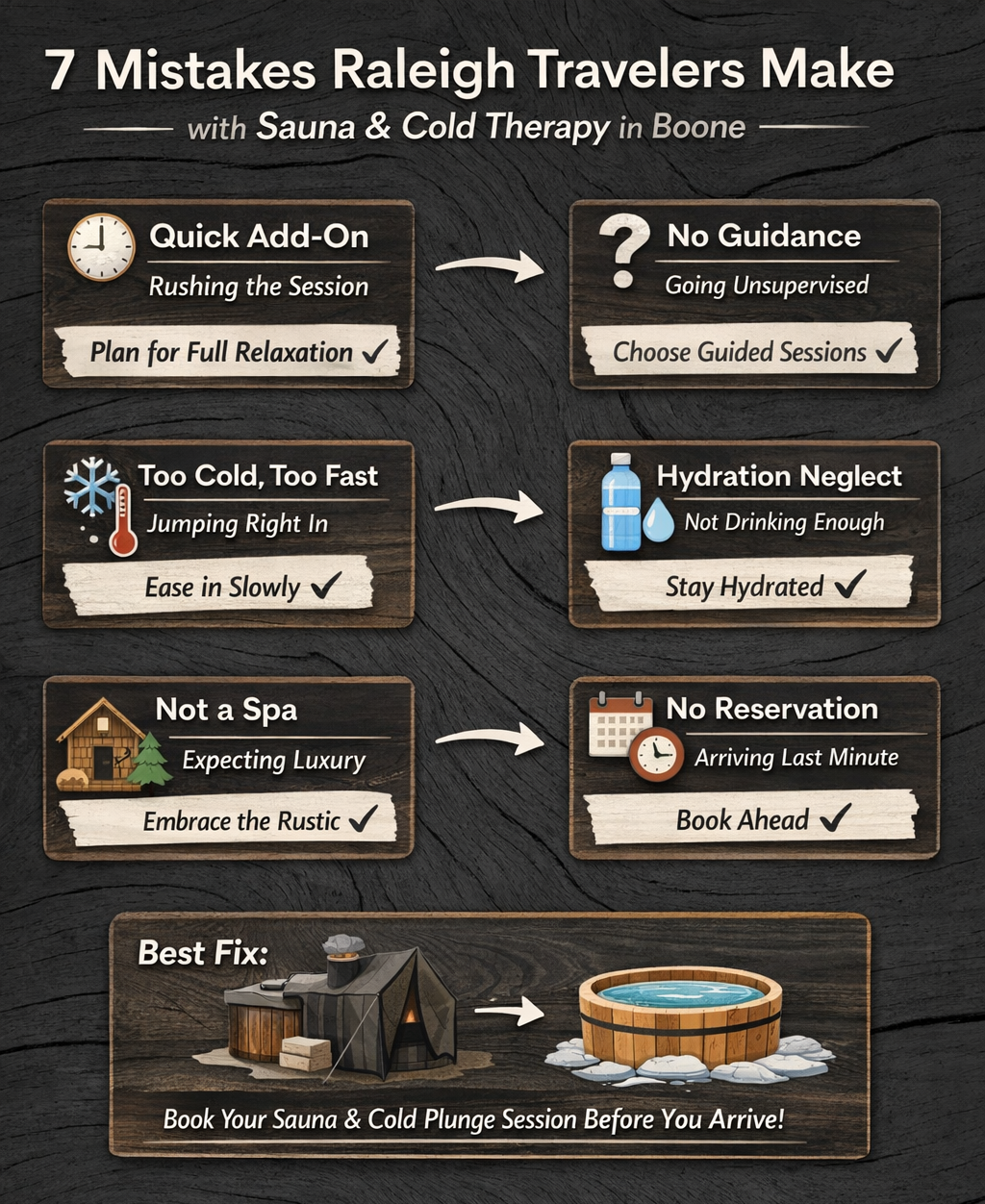 7 Mistakes Raleigh Travelers Make

with Sauna & Cold Therapy in Boone

Quick Add-On
Rushing the Session
Plan for Full Relaxation ✓

No Guidance
Going Unsupervised
Choose Guided Sessions ✓

Too Cold, Too Fast
Jumping Right In
Ease in Slowly ✓

Hydration Neglect
Not Drinking Enough
Stay Hydrated ✓

Not a Spa
Expecting Luxury
Embrace the Rustic ✓

No Reservation
Arriving Last Minute
Book Ahead ✓

Best Fix:

Book Your Sauna & Cold Plunge Session Before You Arrive!