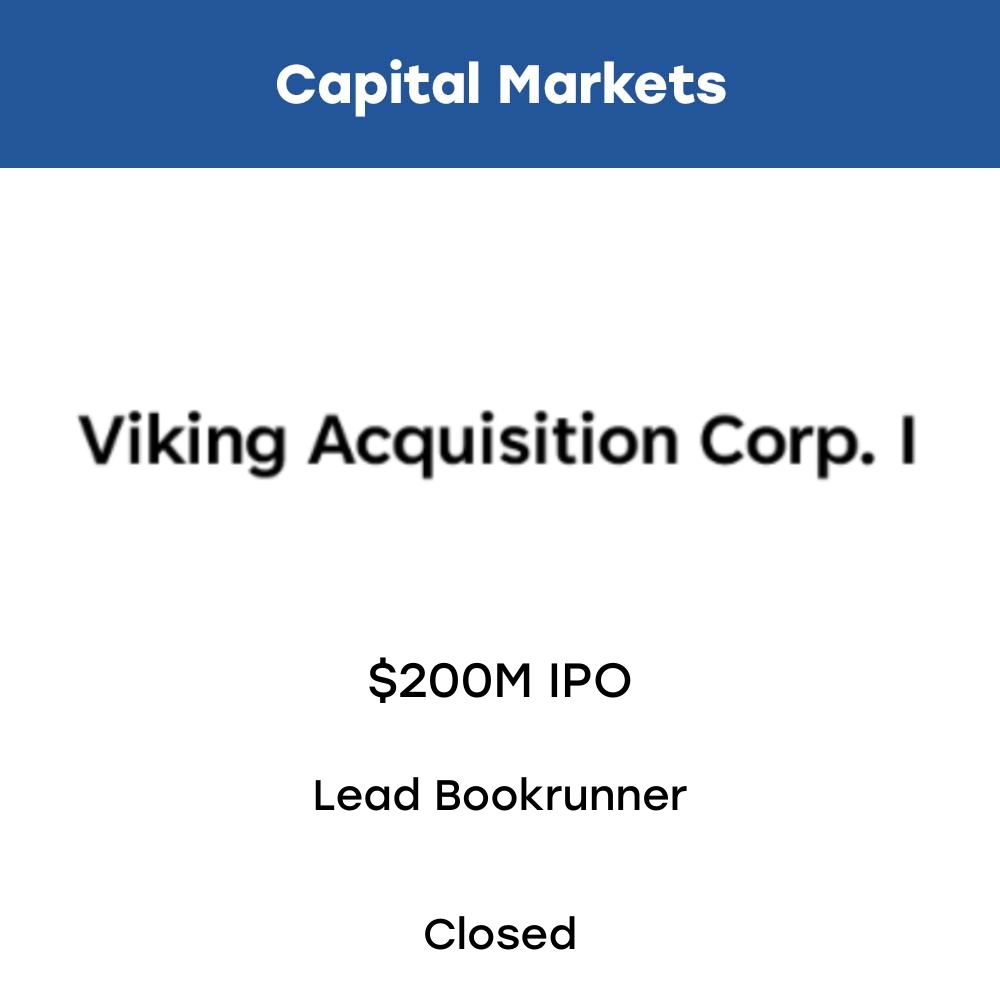 Capital Markets

Viking Acquisition Corp. I

$200M IPO

Lead Bookrunner

Closed