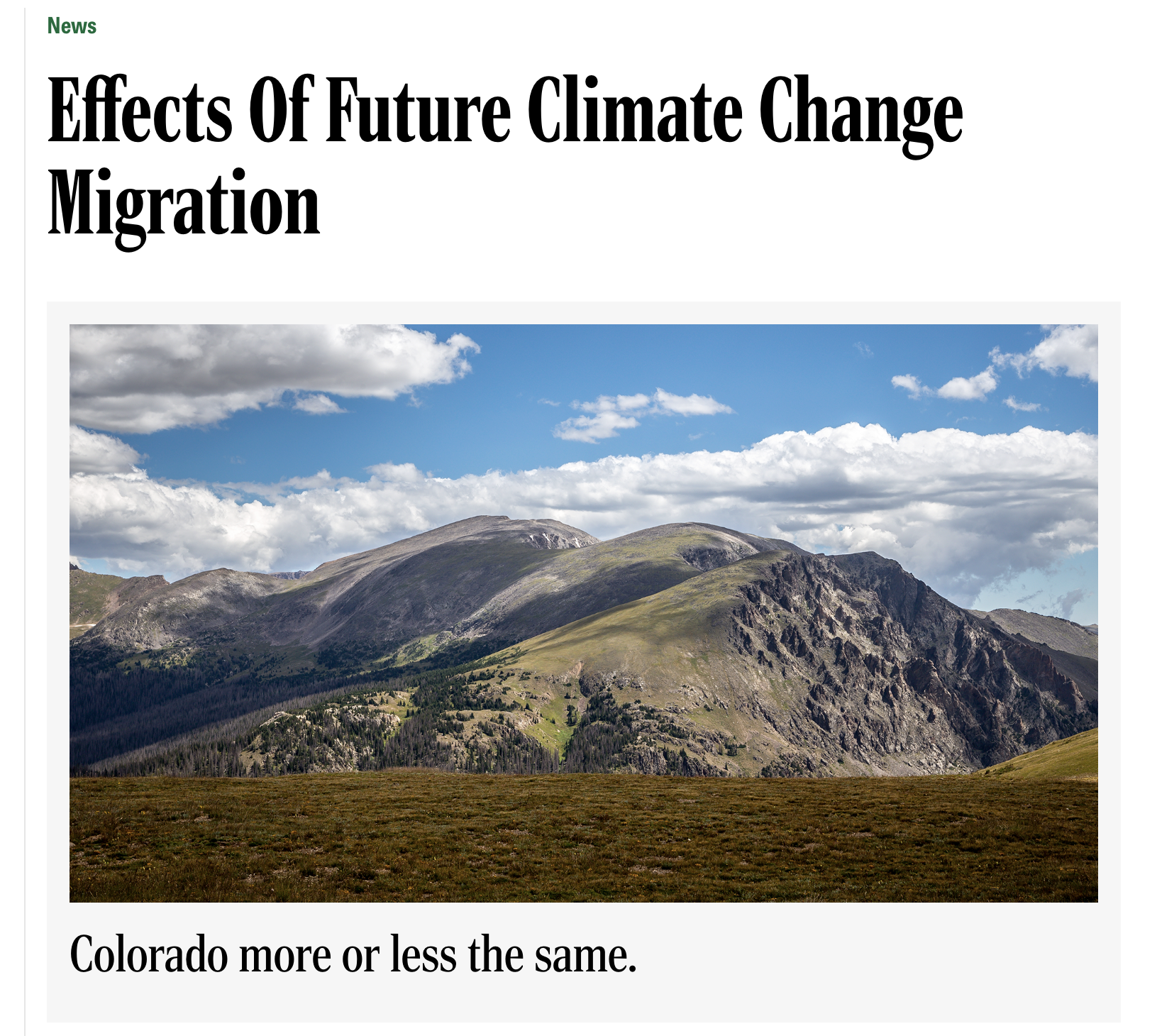 News

Effects Of Future Climate Change Migration

Colorado more or less the same.