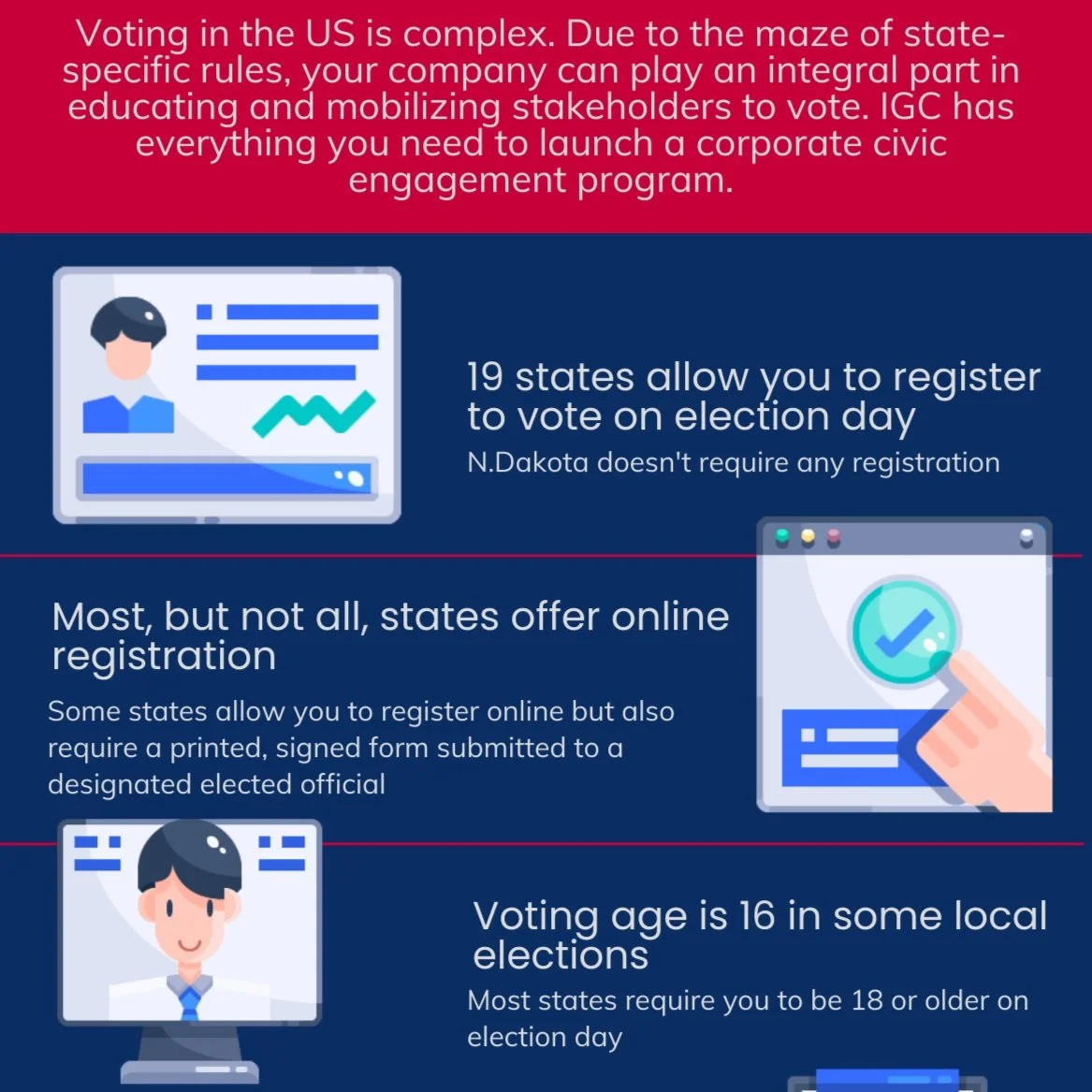 Voting in the US is complex. Due to the maze of state-specific rules, your company can play an integral part in educating and mobilizing stakeholders to vote. IGC has everything you need to launch a corporate civic engagement program.

19 states allow you to register to vote on election day

N.Dakota doesn't require any registration

Most, but not all, states offer online registration

Some states allow you to register online but also require a printed, signed form submitted to a designated elected official

Voting age is 16 in some local elections

Most states require you to be 18 or older on election day