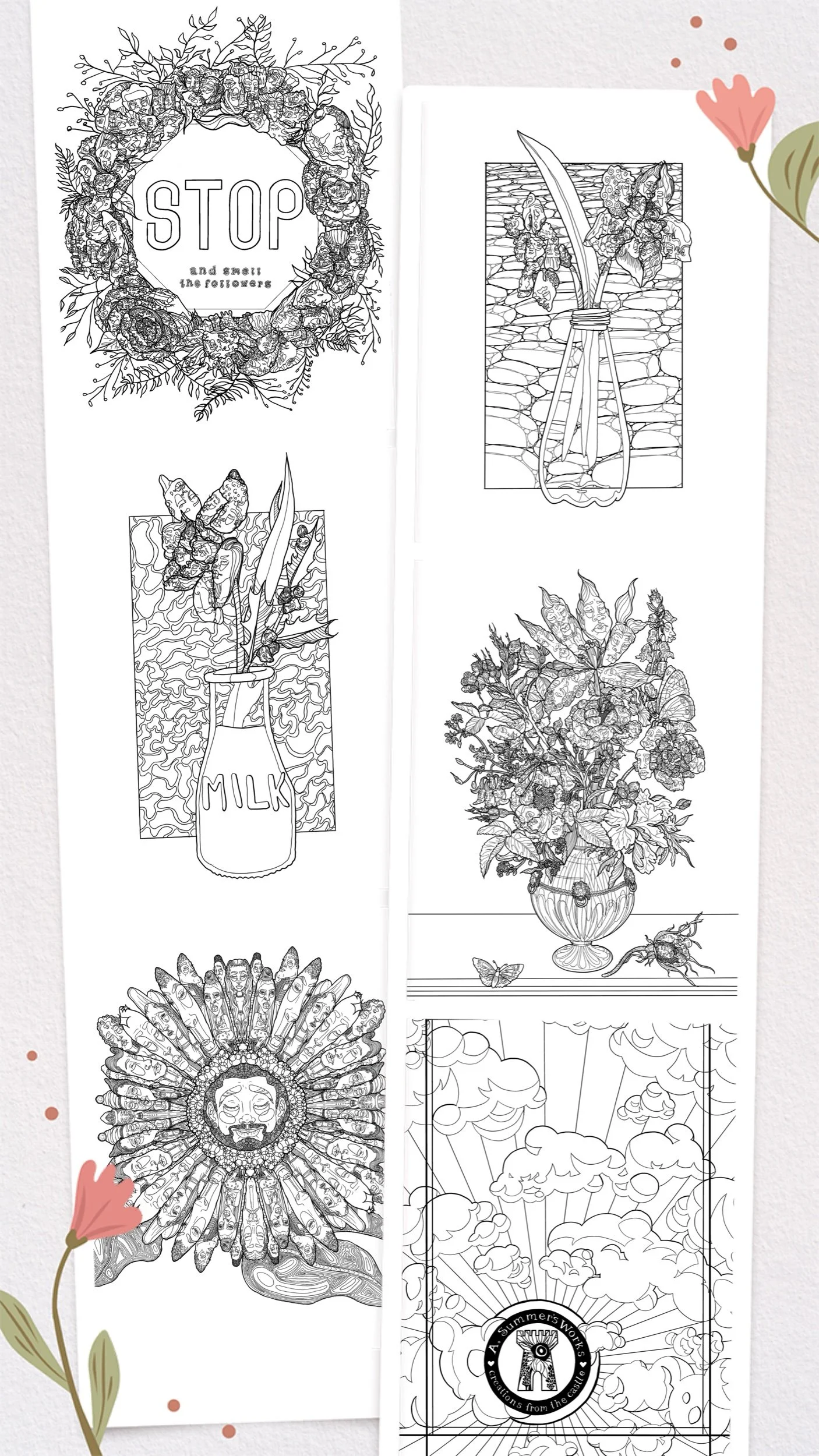 STOP

and smell the followers

MILK

A. Summers Works
creations from the castle