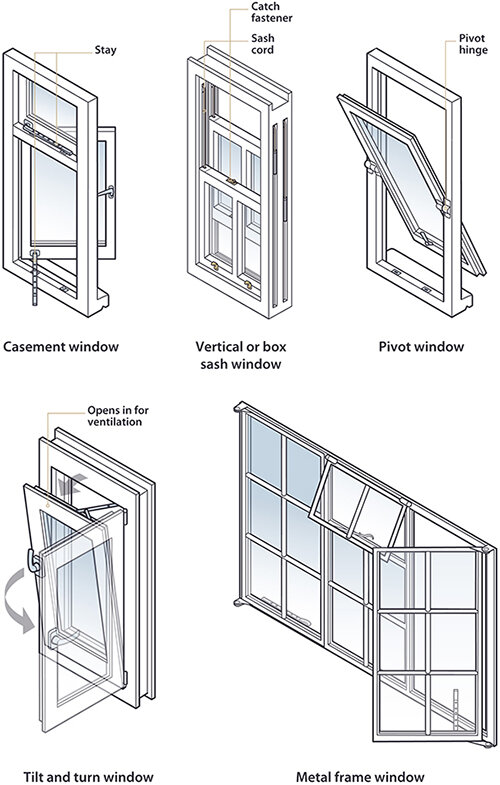 Stay

Catch fastener

Sash cord

Pivot hinge

Casement window

Vertical or box sash window

Pivot window

Opens in for ventilation

Tilt and turn window

Metal frame window