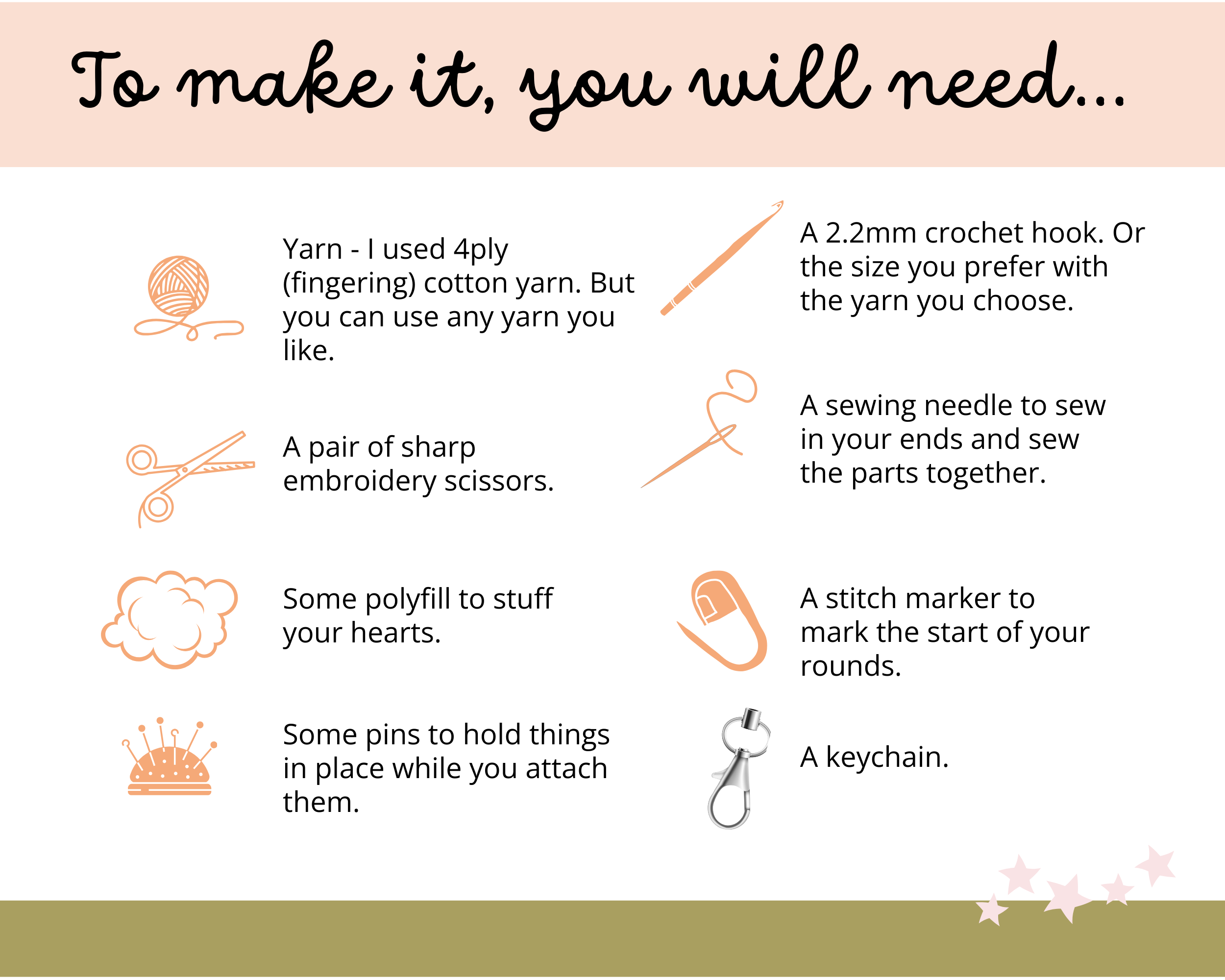 To make it, you will need...

Yarn - I used 4ply (fingering) cotton yarn. But you can use any yarn you like.

A pair of sharp embroidery scissors.

Some polyfill to stuff your hearts.

Some pins to hold things in place while you attach them.

A 2.2mm crochet hook. Or the size you prefer with the yarn you choose.

A sewing needle to sew in your ends and sew the parts together.

A stitch marker to mark the start of your rounds.

A keychain.