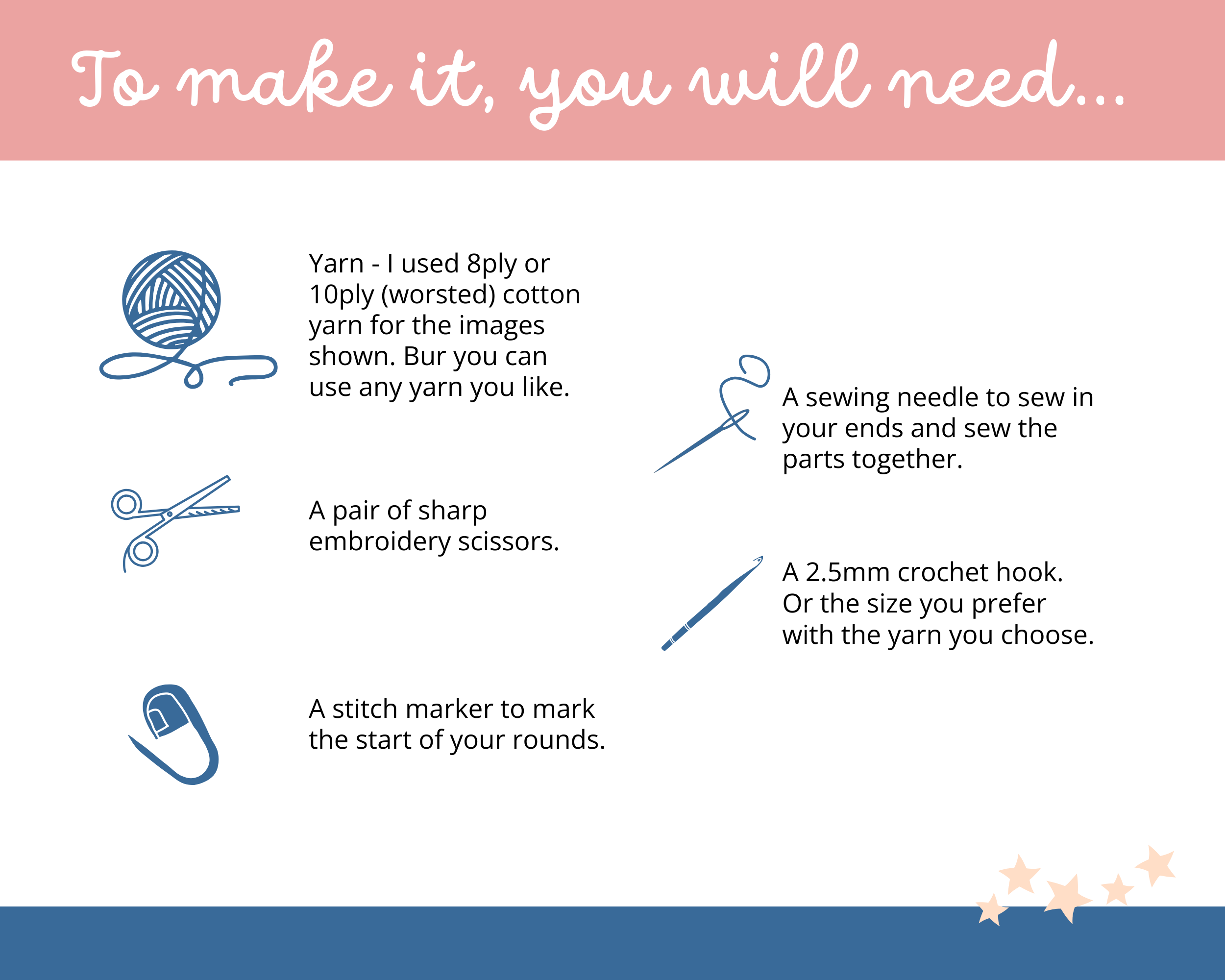 To make it, you will need...

Yarn - I used 8ply or 10ply (worsted) cotton yarn for the images shown. Bur you can use any yarn you like.

A pair of sharp embroidery scissors.

A stitch marker to mark the start of your rounds.

A sewing needle to sew in your ends and sew the parts together.

A 2.5mm crochet hook. Or the size you prefer with the yarn you choose.