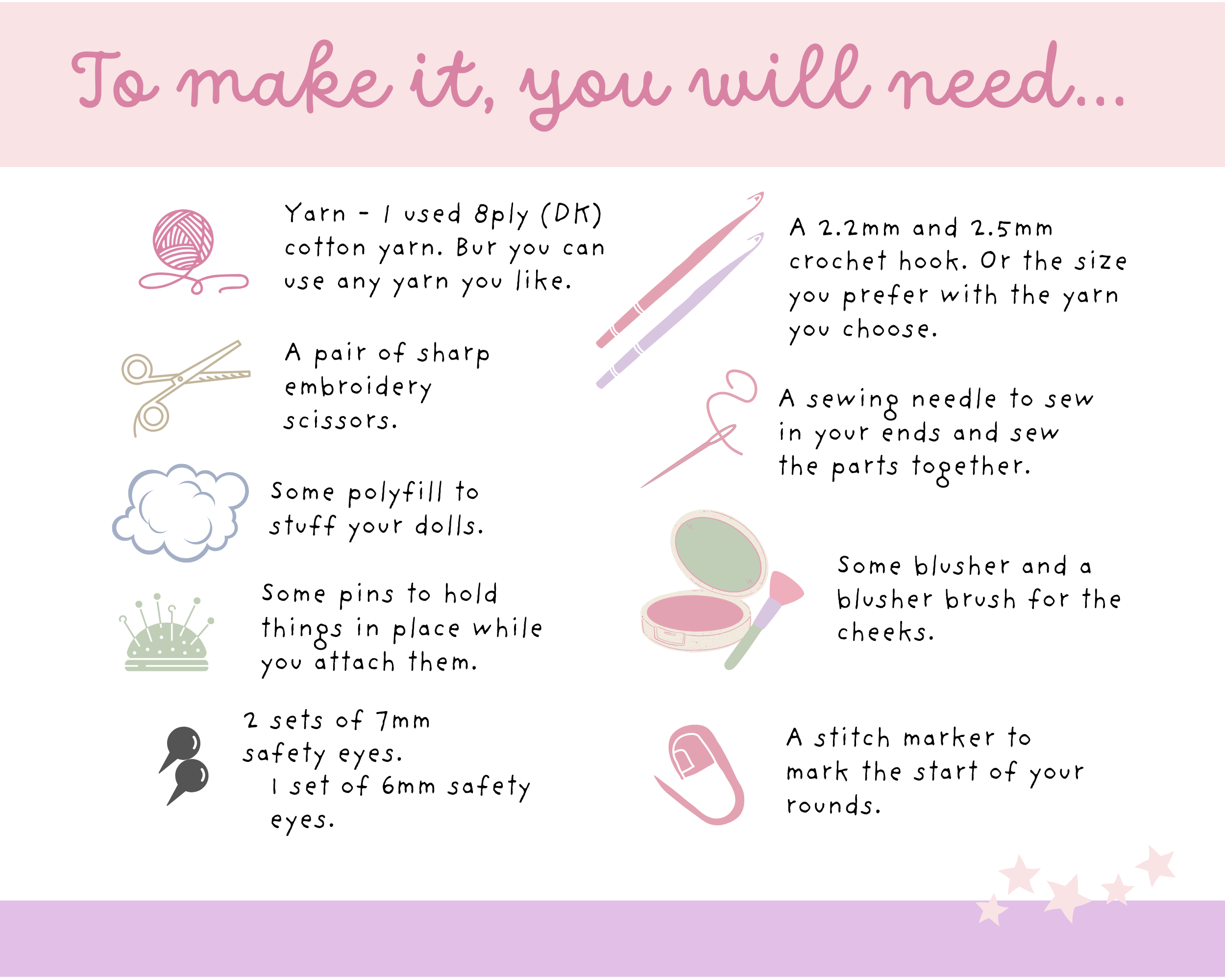 To make it, you will need...

Yarn - I used 8ply (DK) cotton yarn. Bur you can use any yarn you like.

A pair of sharp embroidery scissors.

Some polyfill to stuff your dolls.

Some pins to hold things in place while you attach them.

2 sets of 7mm safety eyes.
1 set of 6mm safety eyes.

A 2.2mm and 2.5mm crochet hook. Or the size you prefer with the yarn you choose.

A sewing needle to sew in your ends and sew the parts together.

Some blusher and a blusher brush for the cheeks.

A stitch marker to mark the start of your rounds.