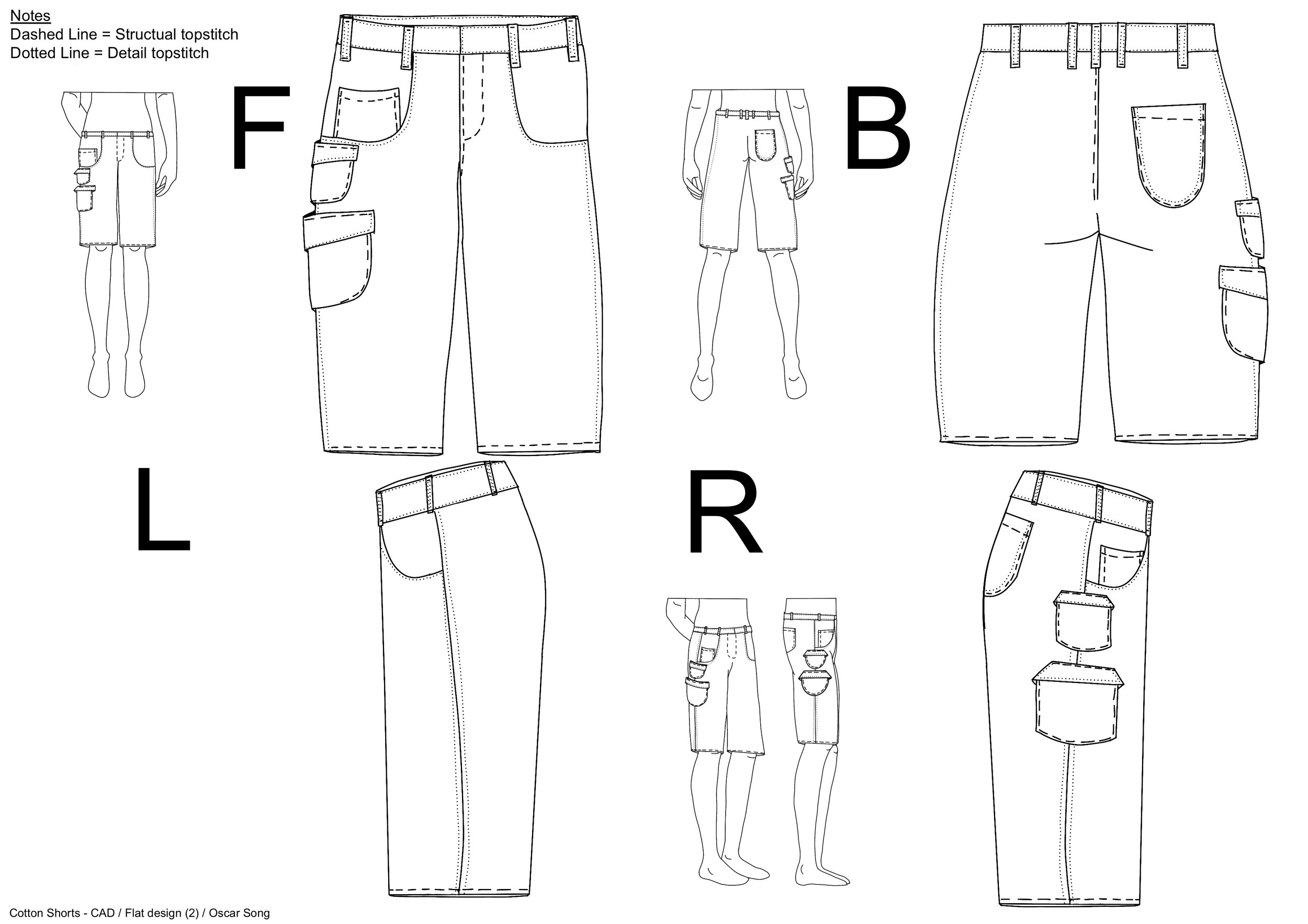 Notes
Dashed Line = Structual topstitch
Dotted Line = Detail topstitch

F

B

L

R

Cotton Shorts - CAD / Flat design (2) / Oscar Song